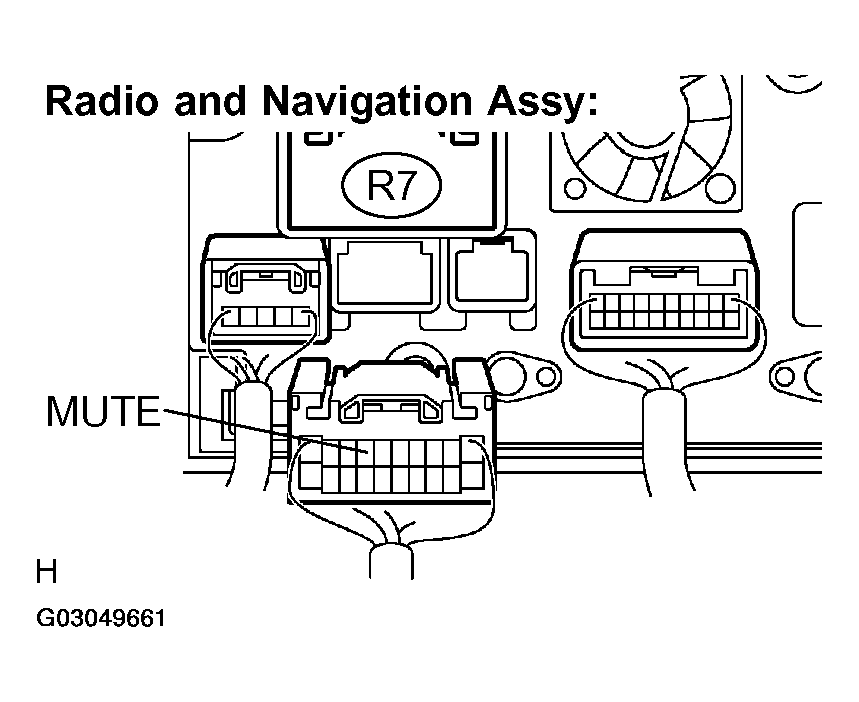 Radio and Navigation Assy:

R7

MUTE

H

G03049661