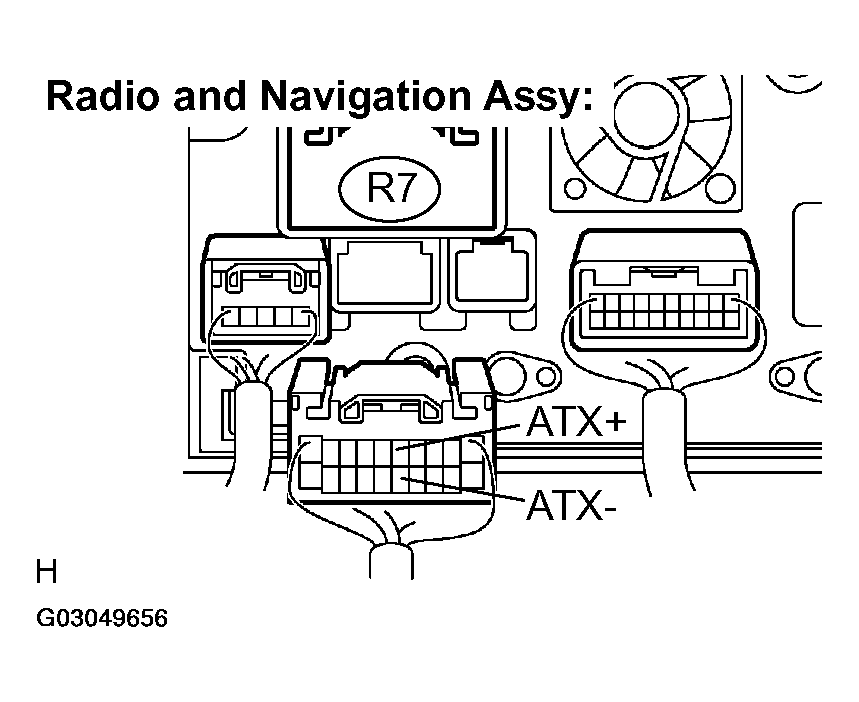 Radio and Navigation Assy:

R7

ATX+

ATX-

H

G03049656