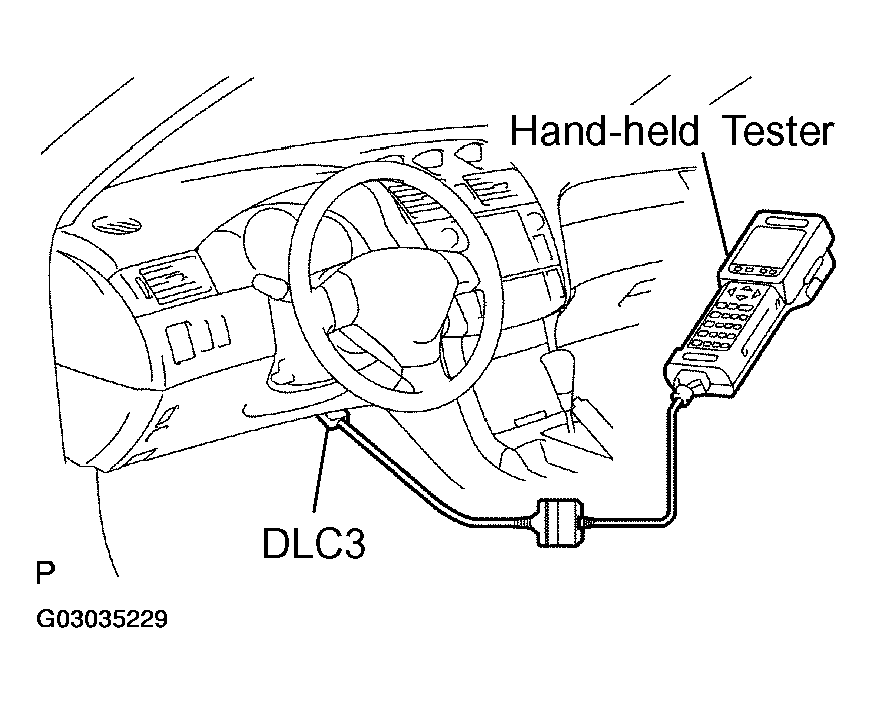 Hand-held Tester

DLC3

P

G03035229