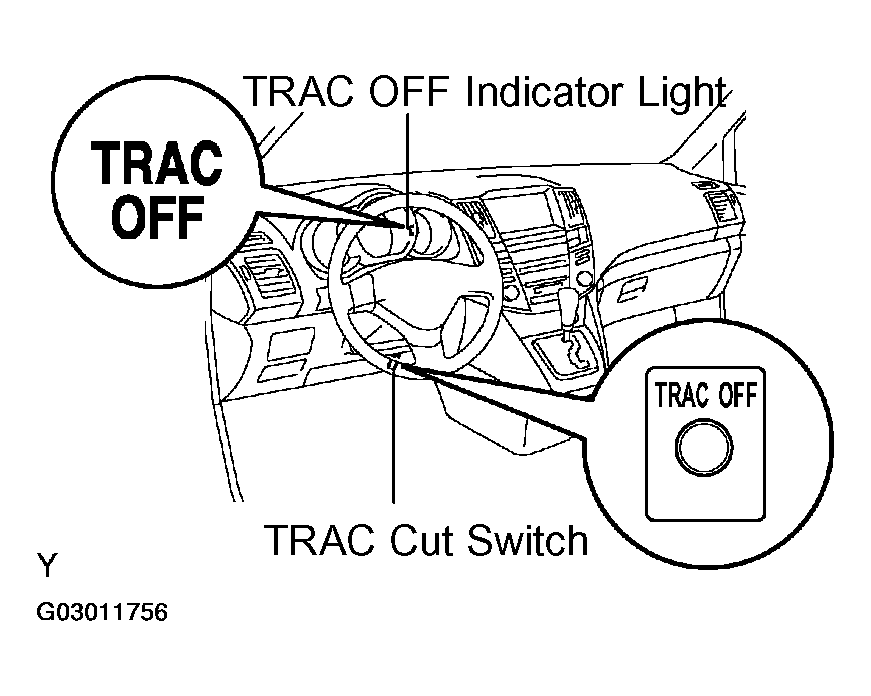 TRAC OFF Indicator Light

TRAC OFF

TRAC OFF

TRAC Cut Switch

Y

G03011756