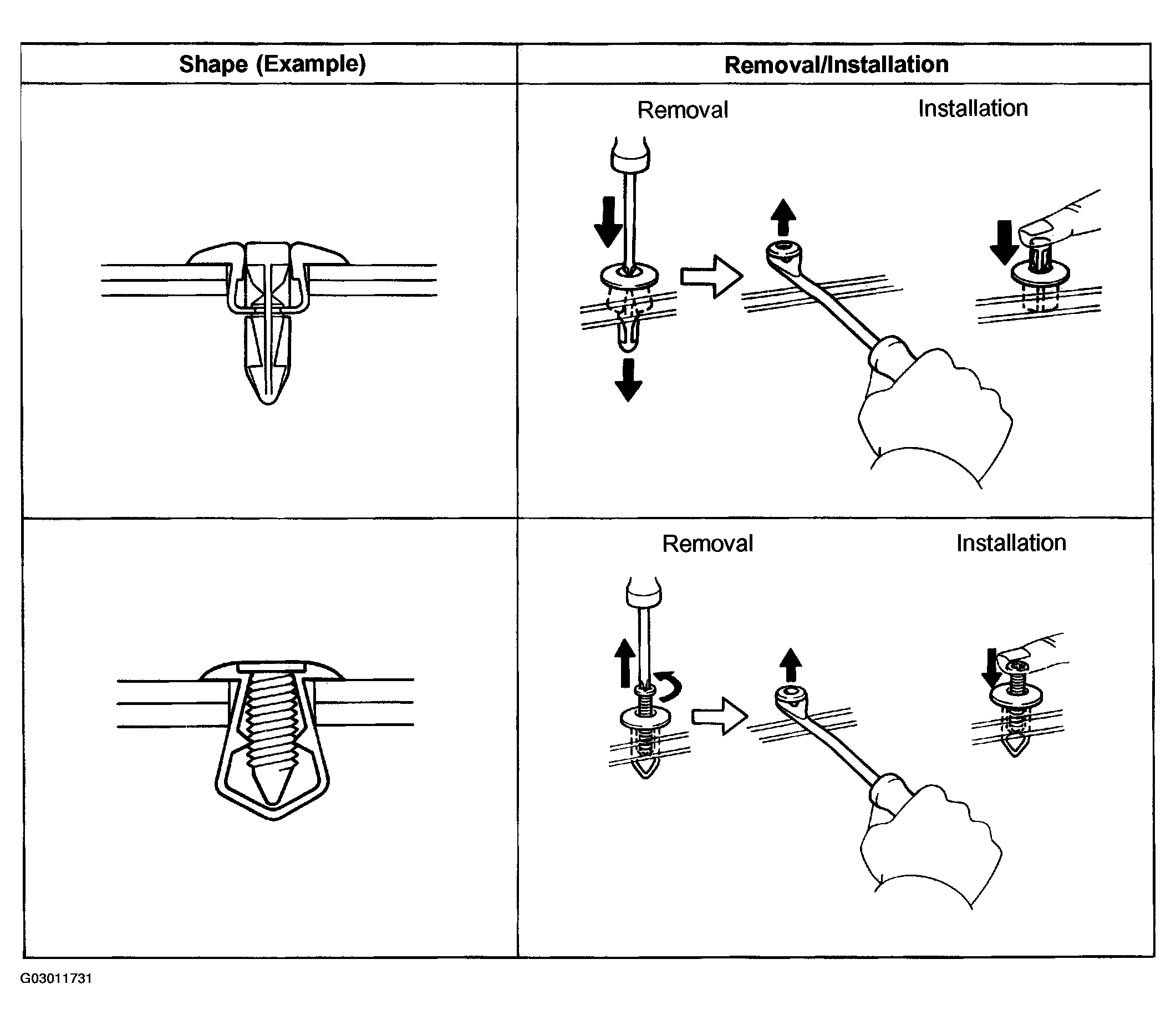 | Shape (Example) | Removal/Installation |
|---|---|
| | Removal Installation |
| | Removal Installation |

G03011731