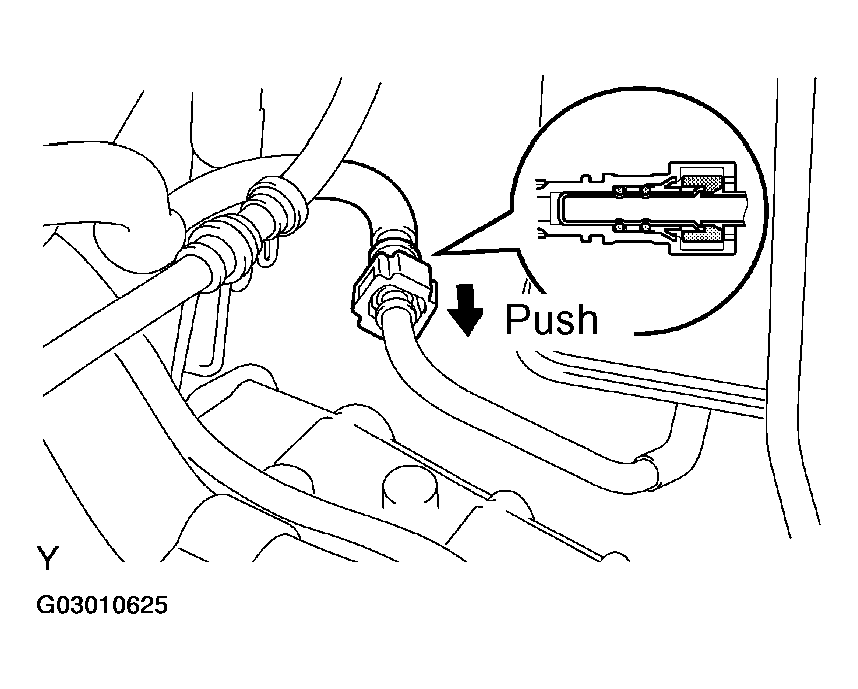 Push

Y

G03010625