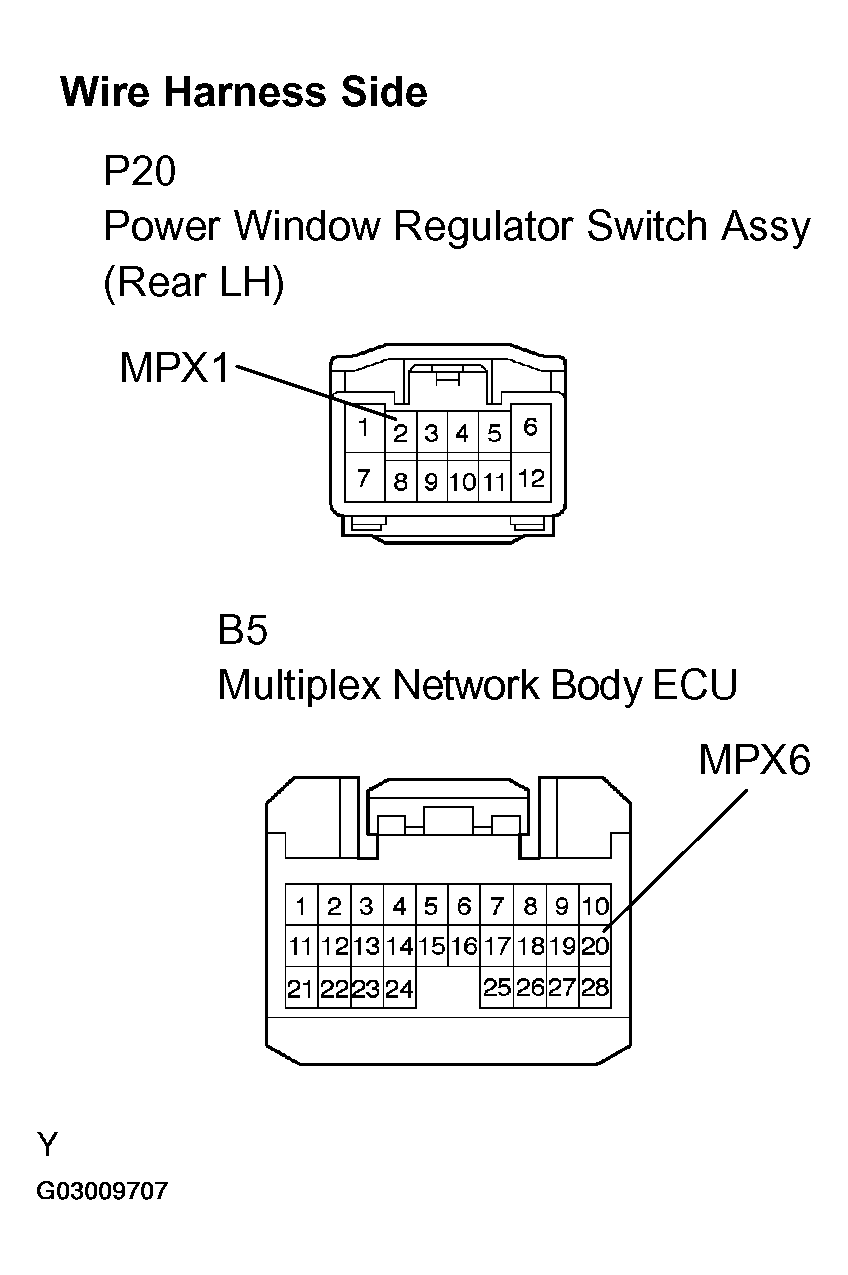 Wire Harness Side

P20
Power Window Regulator Switch Assy
(Rear LH)

MPX1

1 2 3 4 5 6
7 8 9 10 11 12

B5
Multiplex Network Body ECU

MPX6

1 2 3 4 5 6 7 8 9 10
11 12 13 14 15 16 17 18 19 20
21 22 23 24 25 26 27 28

Y
G03009707