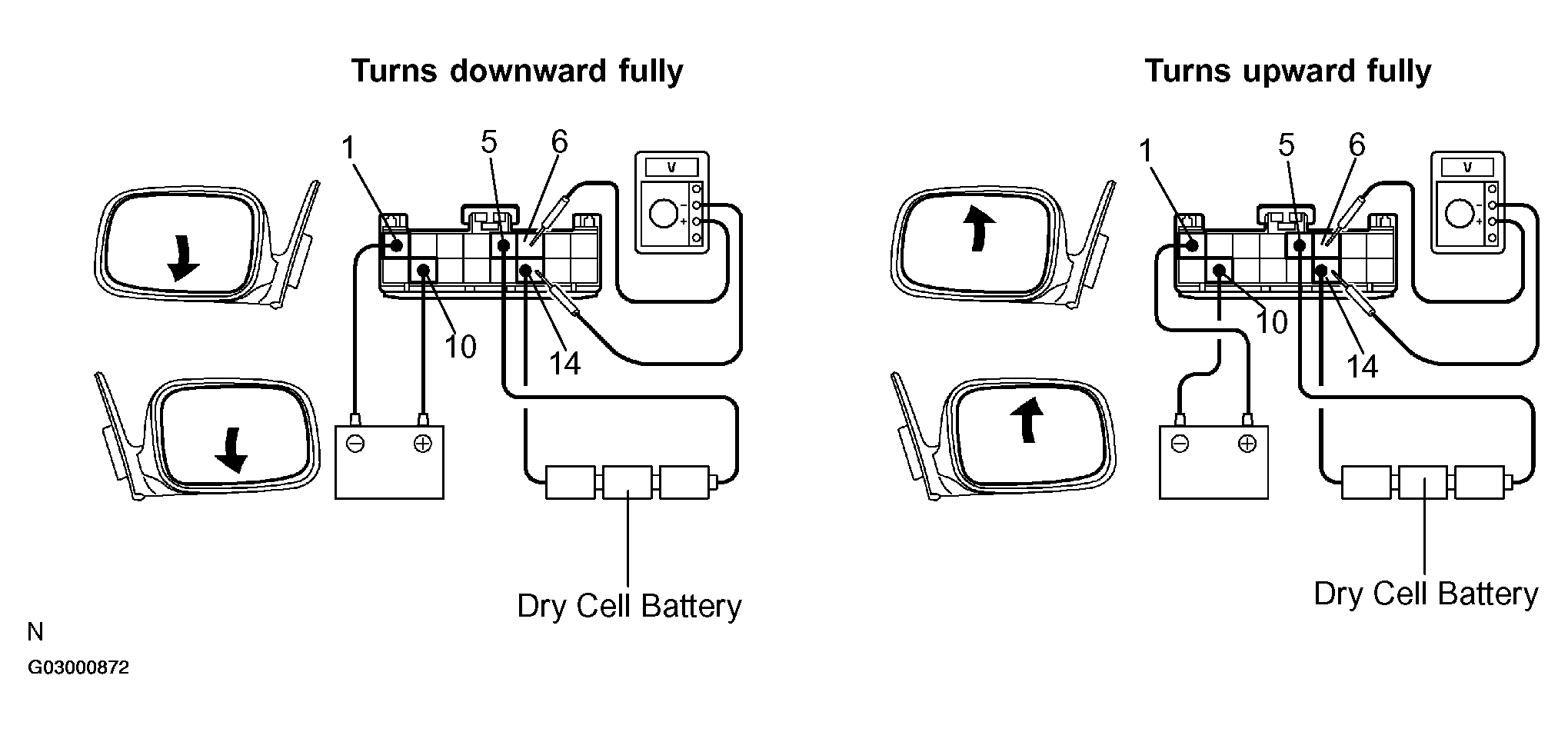 Turns downward fully

1
5
6
V
−
+
10
14
⊖ ⊕
Dry Cell Battery

Turns upward fully

1
5
6
V
−
+
10
14
⊖ ⊕
Dry Cell Battery

N
G03000872