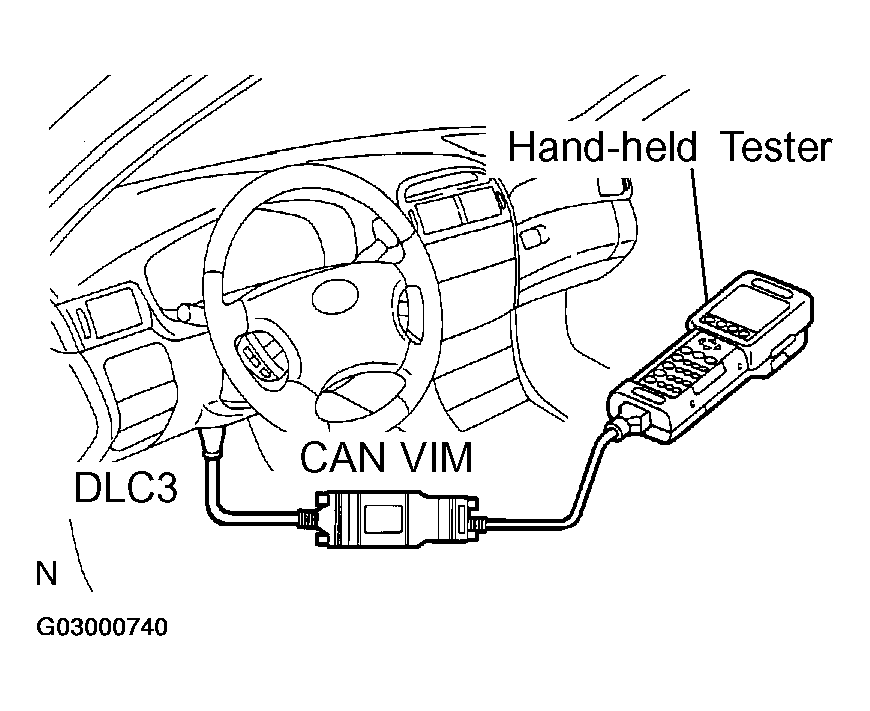 Hand-held Tester

CAN VIM

DLC3

N

G03000740