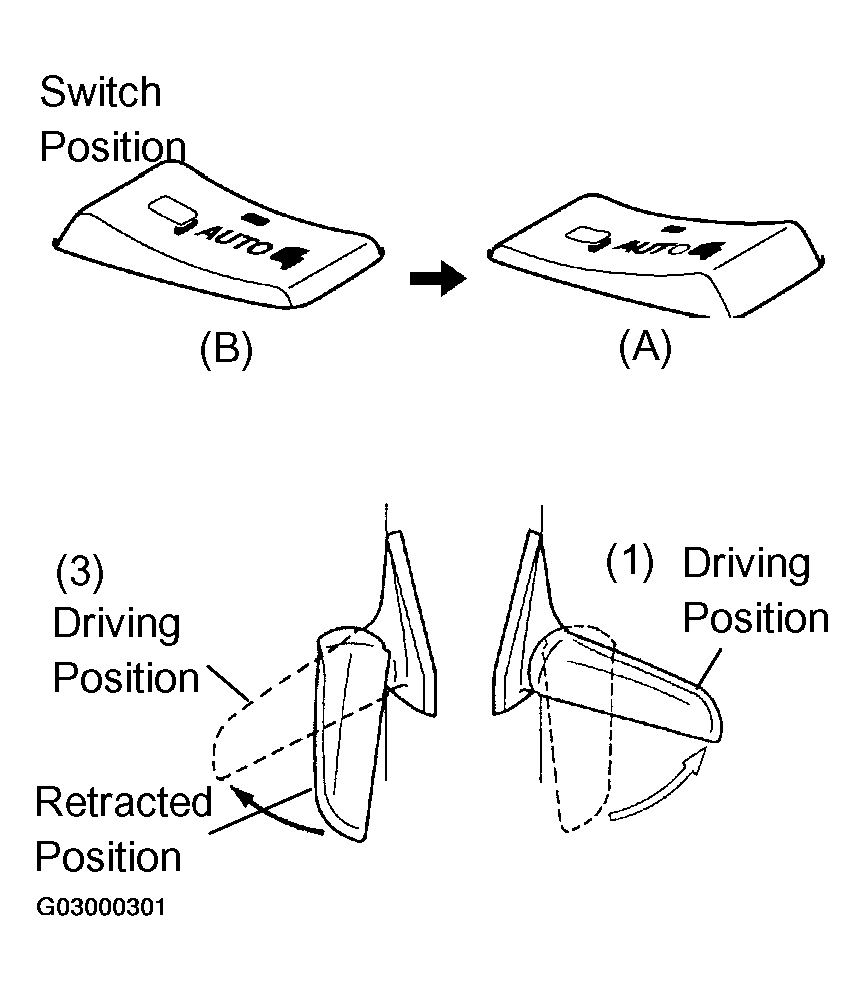 Switch Position

AUTO

AUTO

(B)

(A)

(3) Driving Position

(1) Driving Position

Retracted Position

G03000301