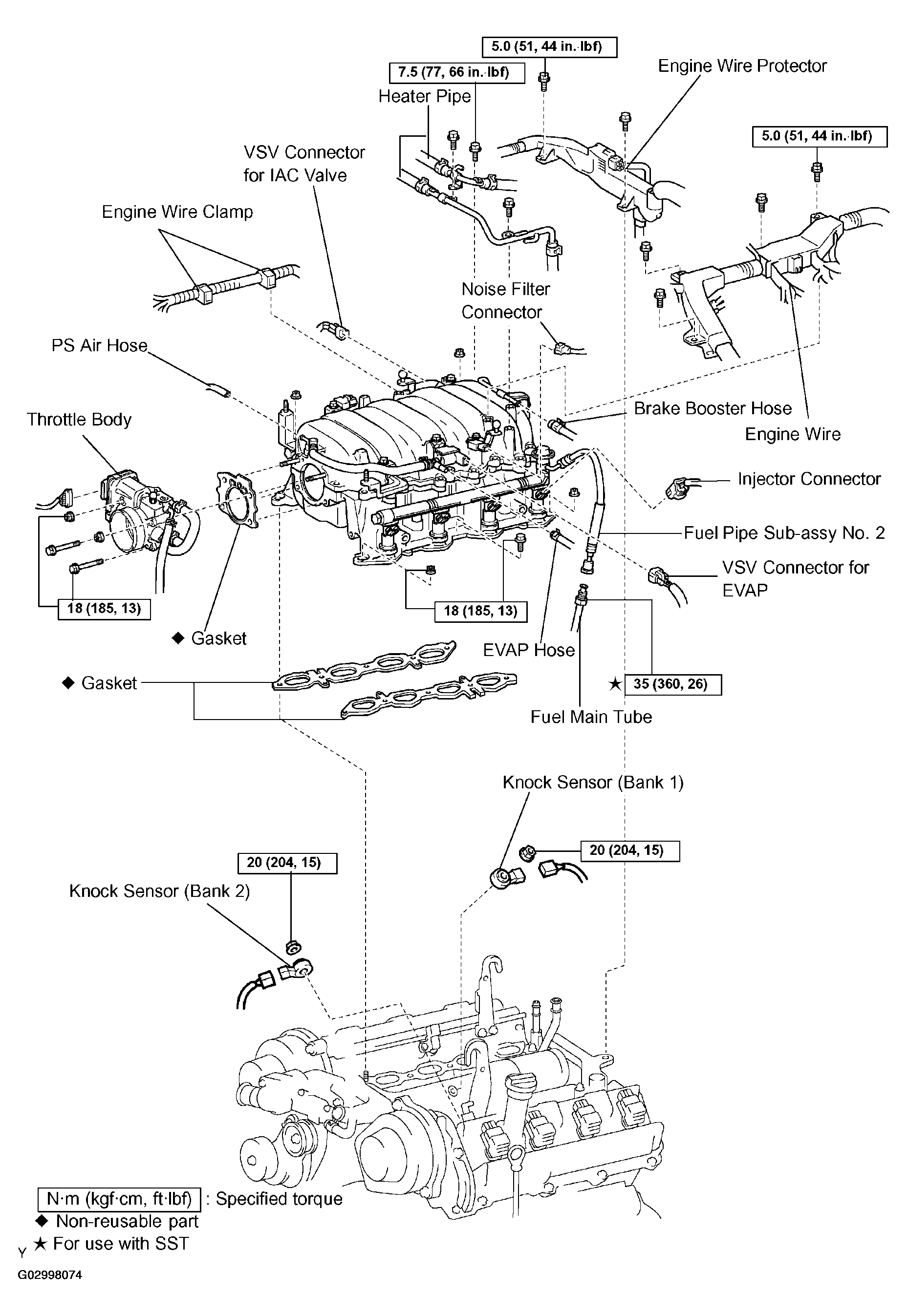 5.0 (51, 44 in.·lbf)

7.5 (77, 66 in.·lbf)

Engine Wire Protector

Heater Pipe

5.0 (51, 44 in.·lbf)

VSV Connector for IAC Valve

Engine Wire Clamp

Noise Filter Connector

PS Air Hose

Throttle Body

Brake Booster Hose

Engine Wire

Injector Connector

Fuel Pipe Sub-assy No. 2

VSV Connector for EVAP

18 (185, 13)

18 (185, 13)

◆ Gasket

EVAP Hose

◆ Gasket

★ 35 (360, 26)

Fuel Main Tube

Knock Sensor (Bank 1)

20 (204, 15)

20 (204, 15)

Knock Sensor (Bank 2)

N·m (kgf·cm, ft·lbf) : Specified torque
◆ Non-reusable part
★ For use with SST

Y

G02998074