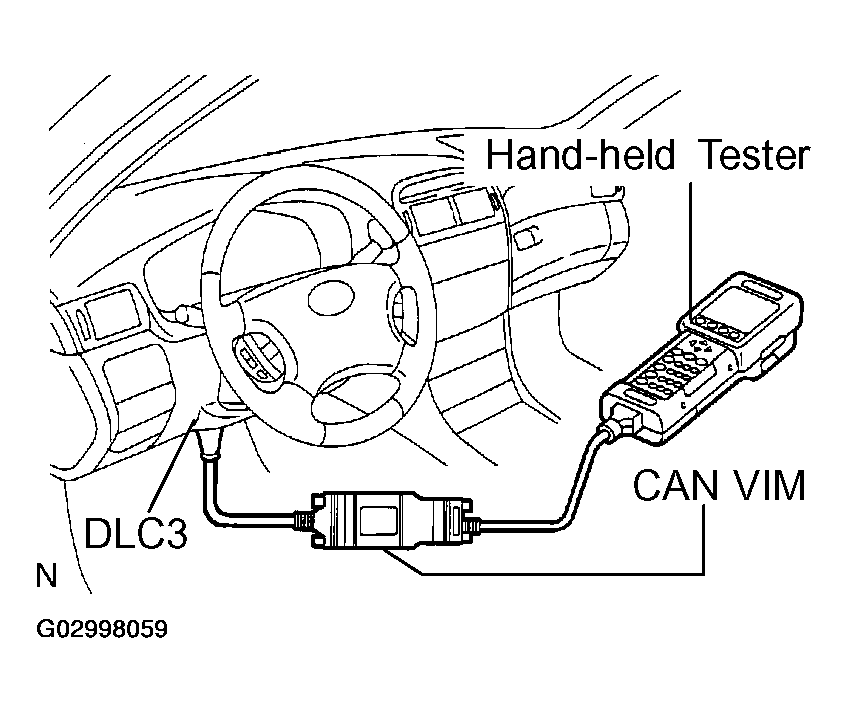 Hand-held Tester

CAN VIM

DLC3

N

G02998059