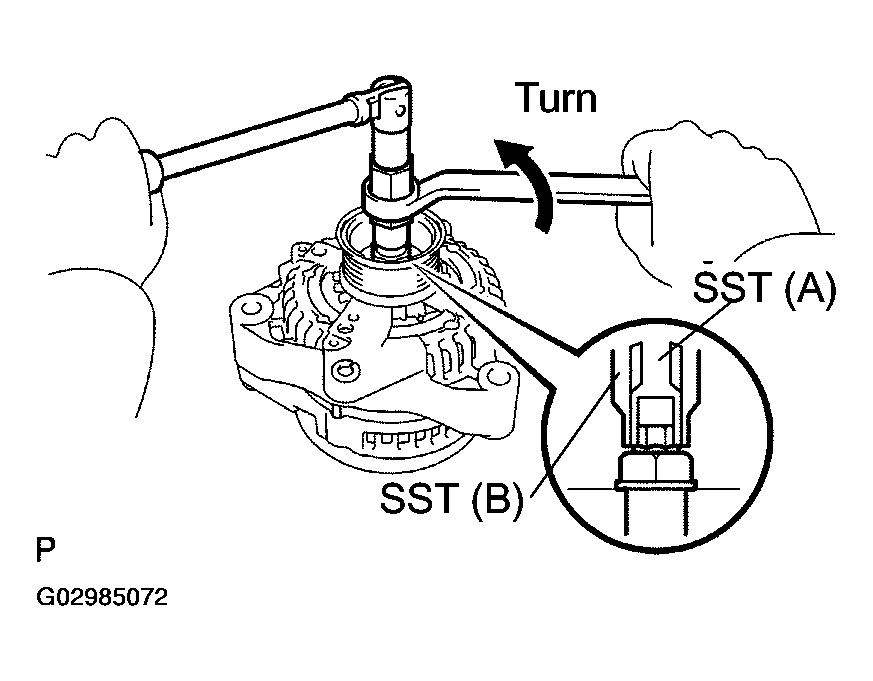 Turn

SST (A)

SST (B)

P

G02985072