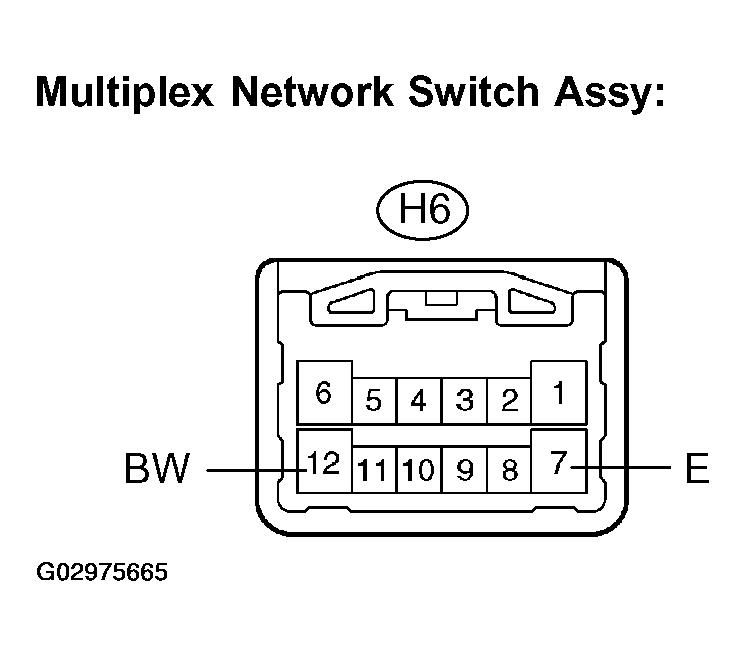 Multiplex Network Switch Assy:

H6

6 5 4 3 2 1

BW 12 11 10 9 8 7 E

G02975665