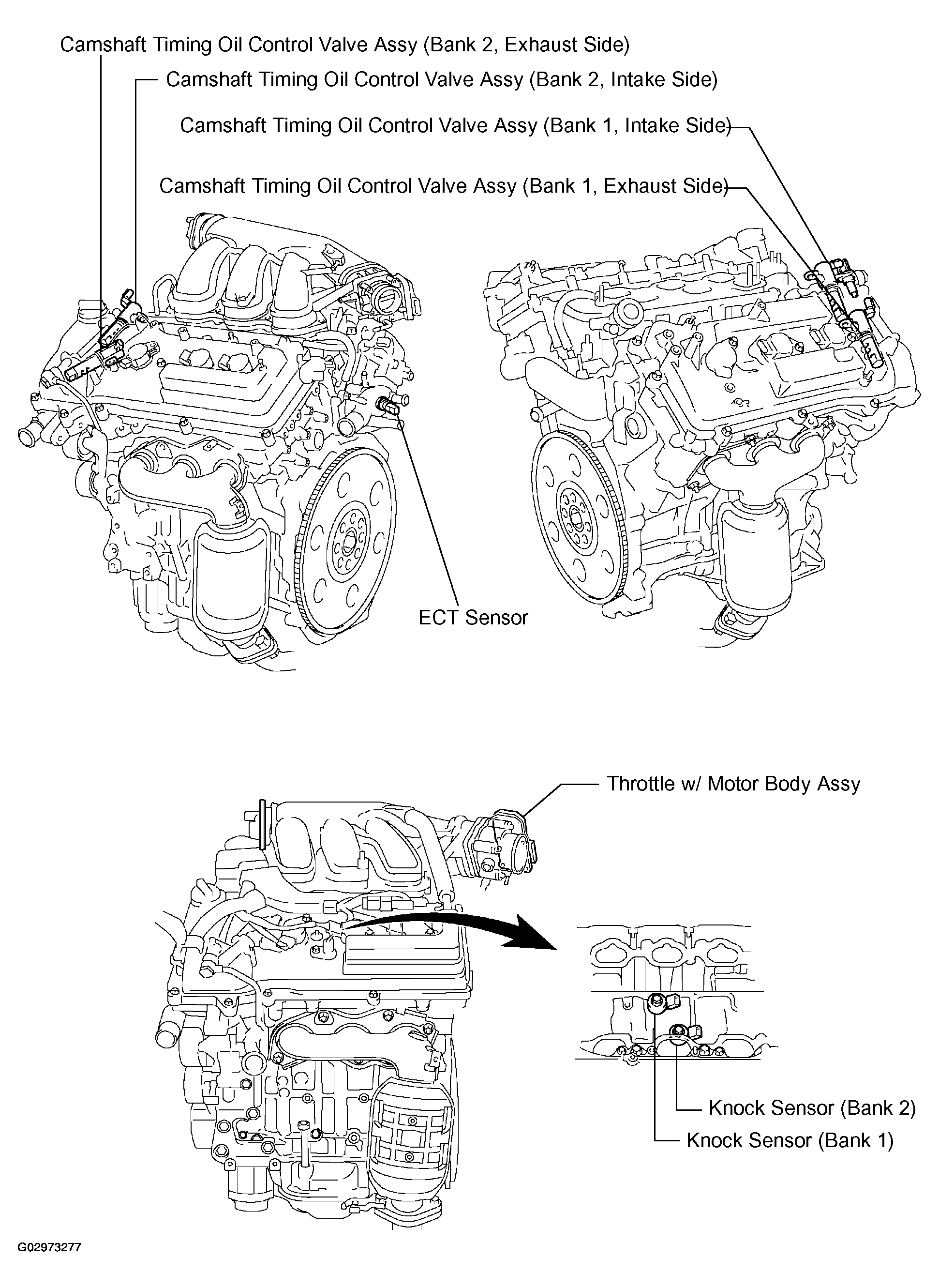 Camshaft Timing Oil Control Valve Assy (Bank 2, Exhaust Side)

Camshaft Timing Oil Control Valve Assy (Bank 2, Intake Side)

Camshaft Timing Oil Control Valve Assy (Bank 1, Intake Side)

Camshaft Timing Oil Control Valve Assy (Bank 1, Exhaust Side)

ECT Sensor

Throttle w/ Motor Body Assy

Knock Sensor (Bank 2)

Knock Sensor (Bank 1)

G02973277