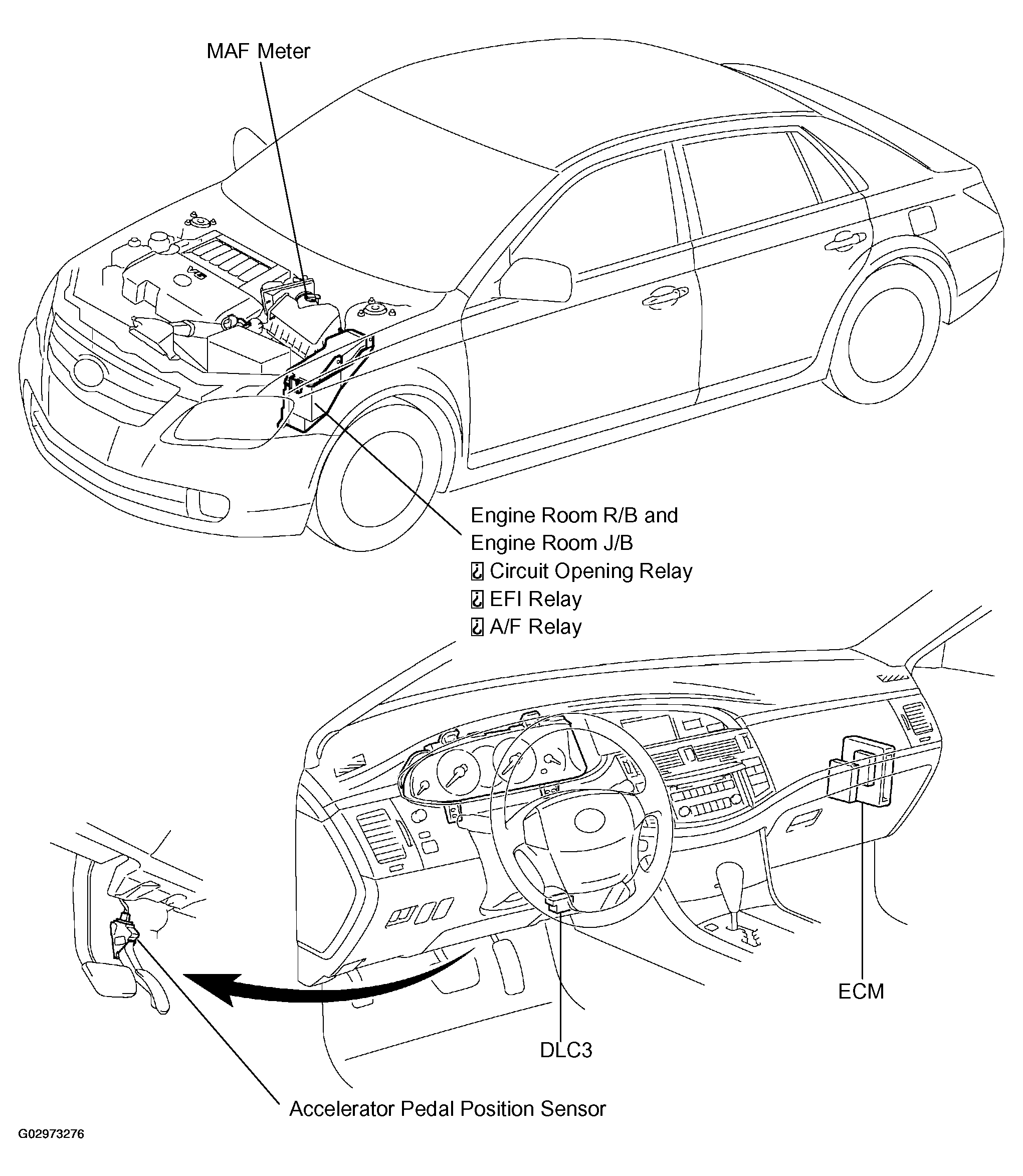 MAF Meter

V6

Engine Room R/B and
Engine Room J/B
¿ Circuit Opening Relay
¿ EFI Relay
¿ A/F Relay

ECM

DLC3

Accelerator Pedal Position Sensor

G02973276