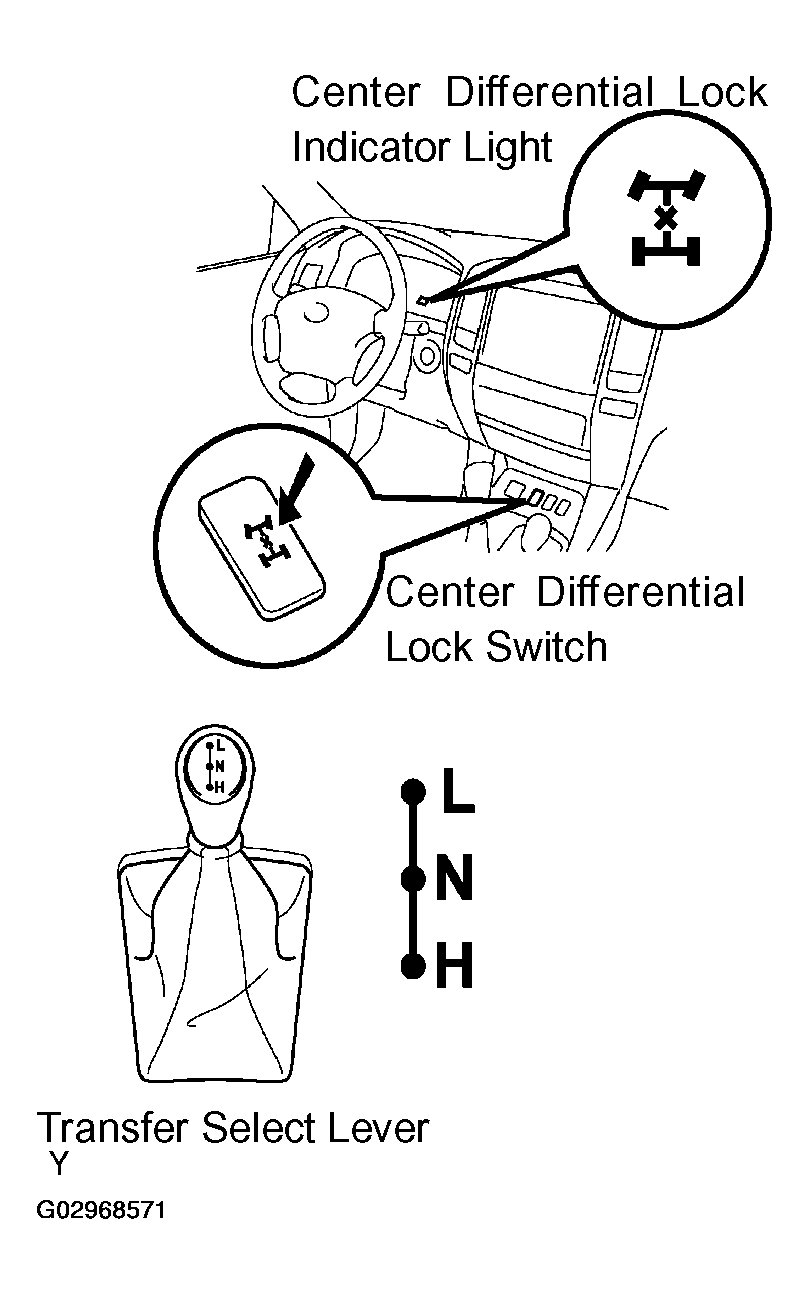 Center Differential Lock Indicator Light

Center Differential Lock Switch

L
N
H

L
N
H

Transfer Select Lever
Y

G02968571