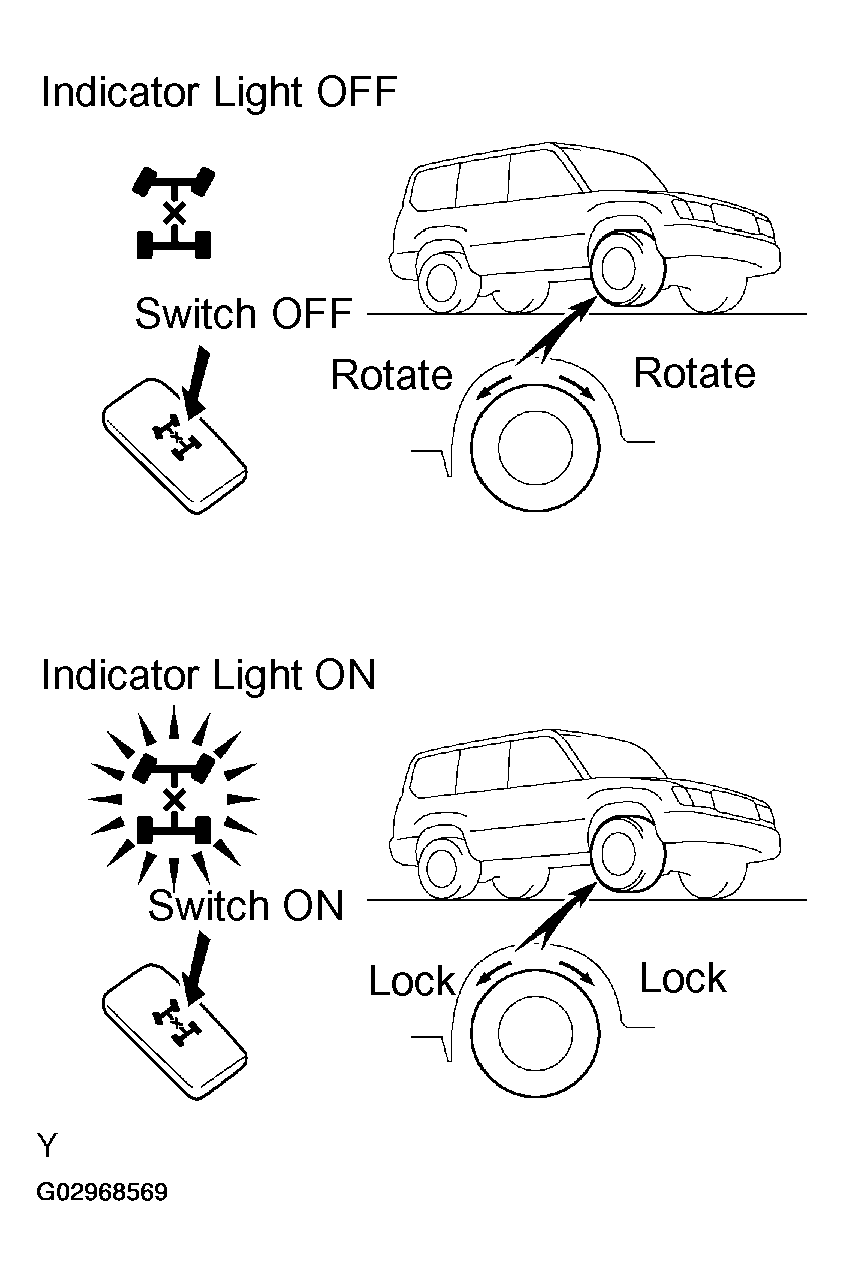 Indicator Light OFF

Switch OFF

Rotate

Rotate

Indicator Light ON

Switch ON

Lock

Lock

Y

G02968569