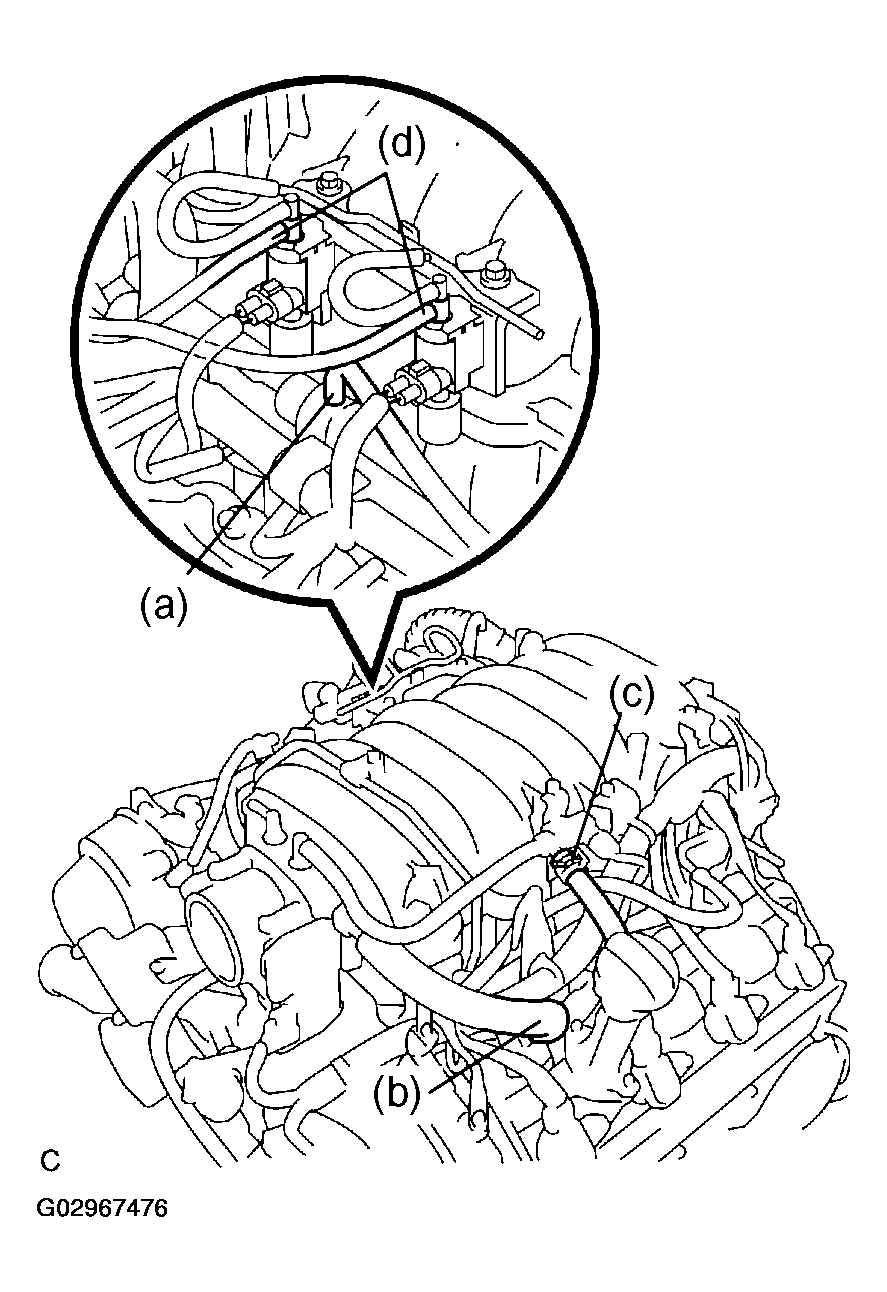 (d)

(a)

(c)

(b)

C

G02967476