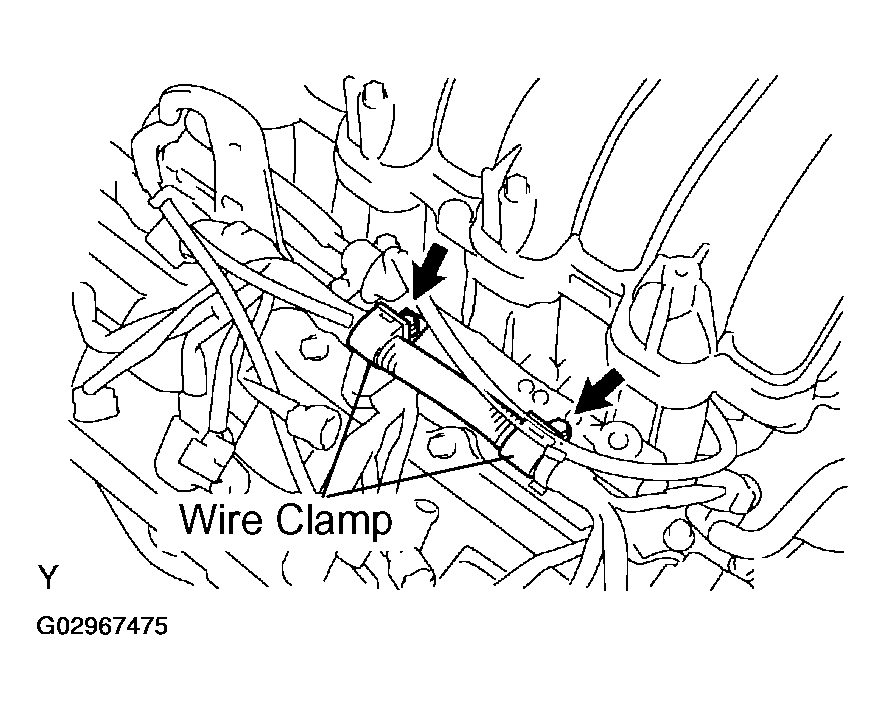 Wire Clamp

Y

G02967475