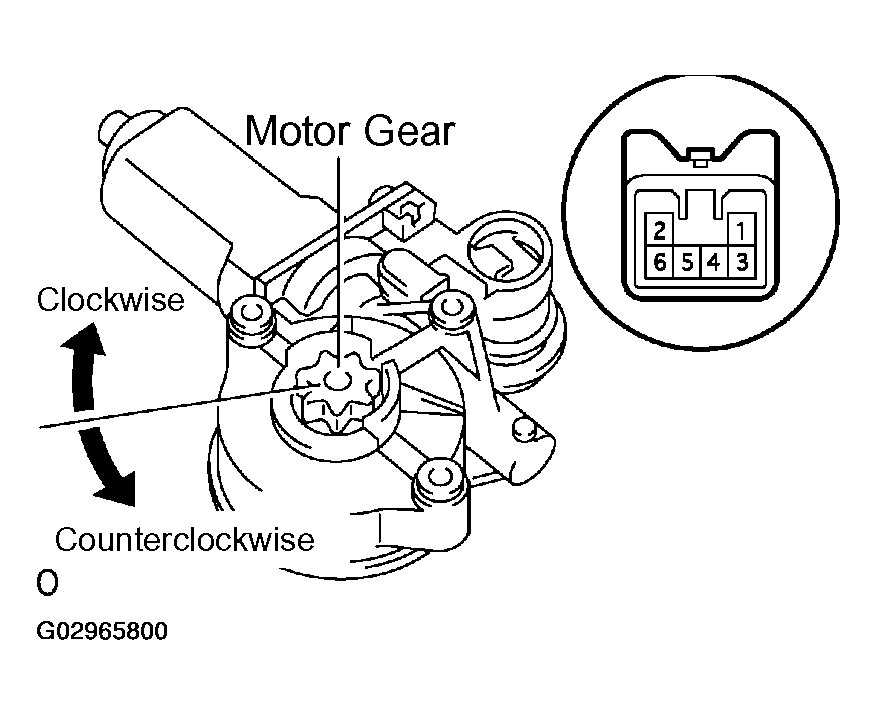 Motor Gear

2 1
6 5 4 3

Clockwise

Counterclockwise

O

G02965800