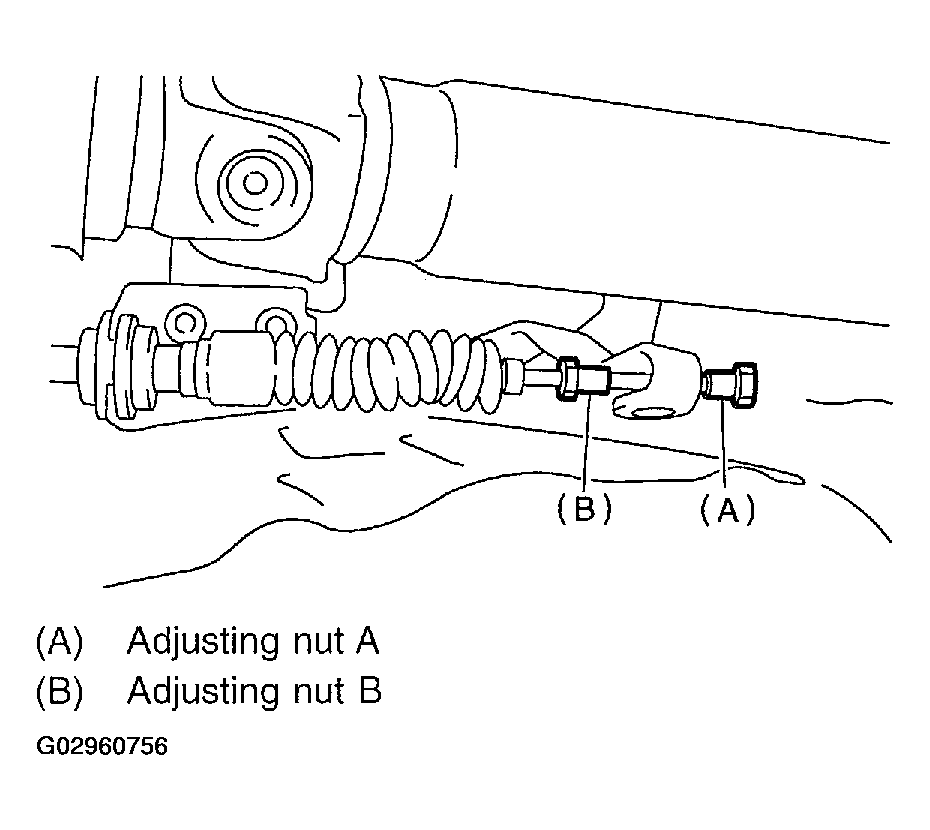 (B) (A)

(A) Adjusting nut A
(B) Adjusting nut B

G02960756