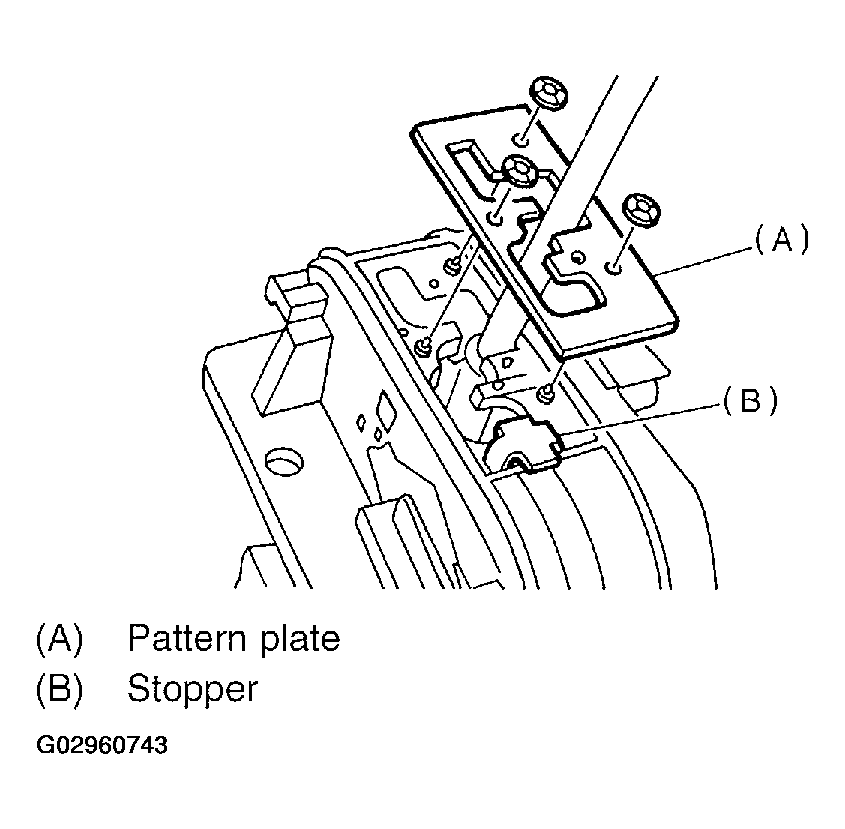 (A)

(B)

(A) Pattern plate
(B) Stopper

G02960743