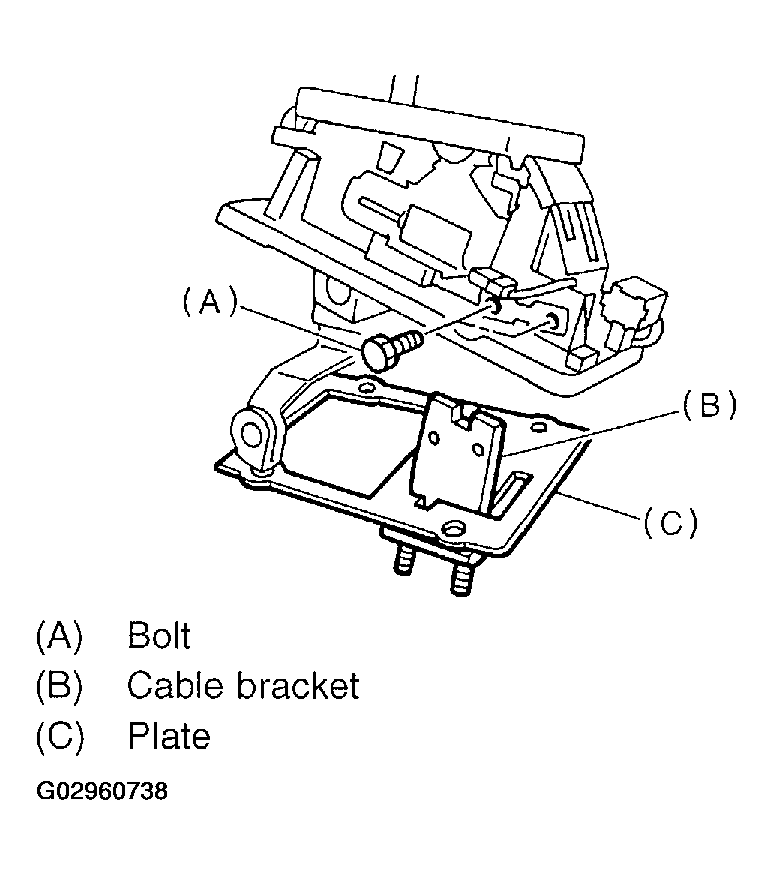 (A)

(B)

(C)

(A) Bolt
(B) Cable bracket
(C) Plate

G02960738