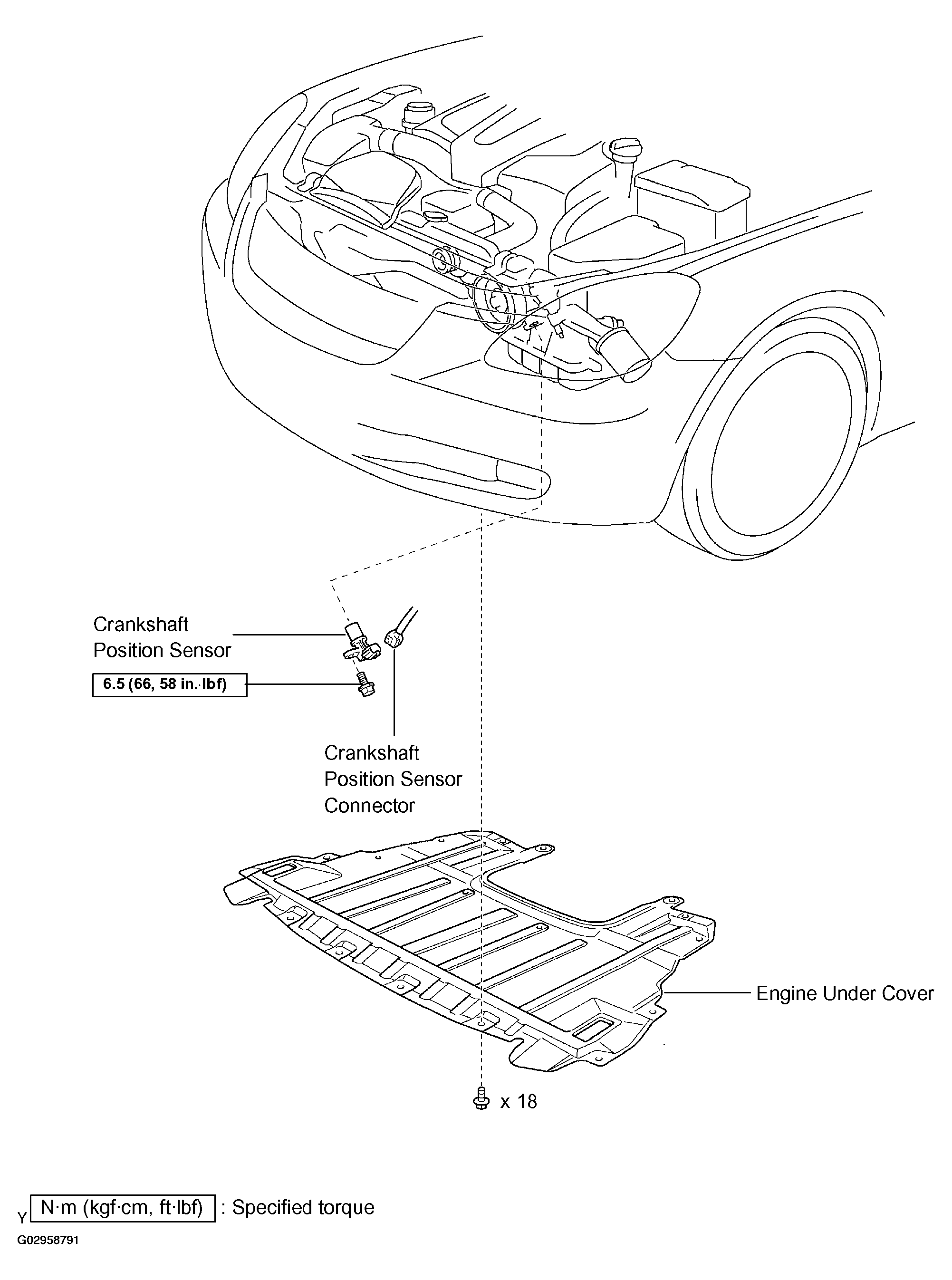 Crankshaft Position Sensor

6.5 (66, 58 in.·lbf)

Crankshaft Position Sensor Connector

Engine Under Cover

x 18

Y N·m (kgf·cm, ft·lbf) : Specified torque

G02958791