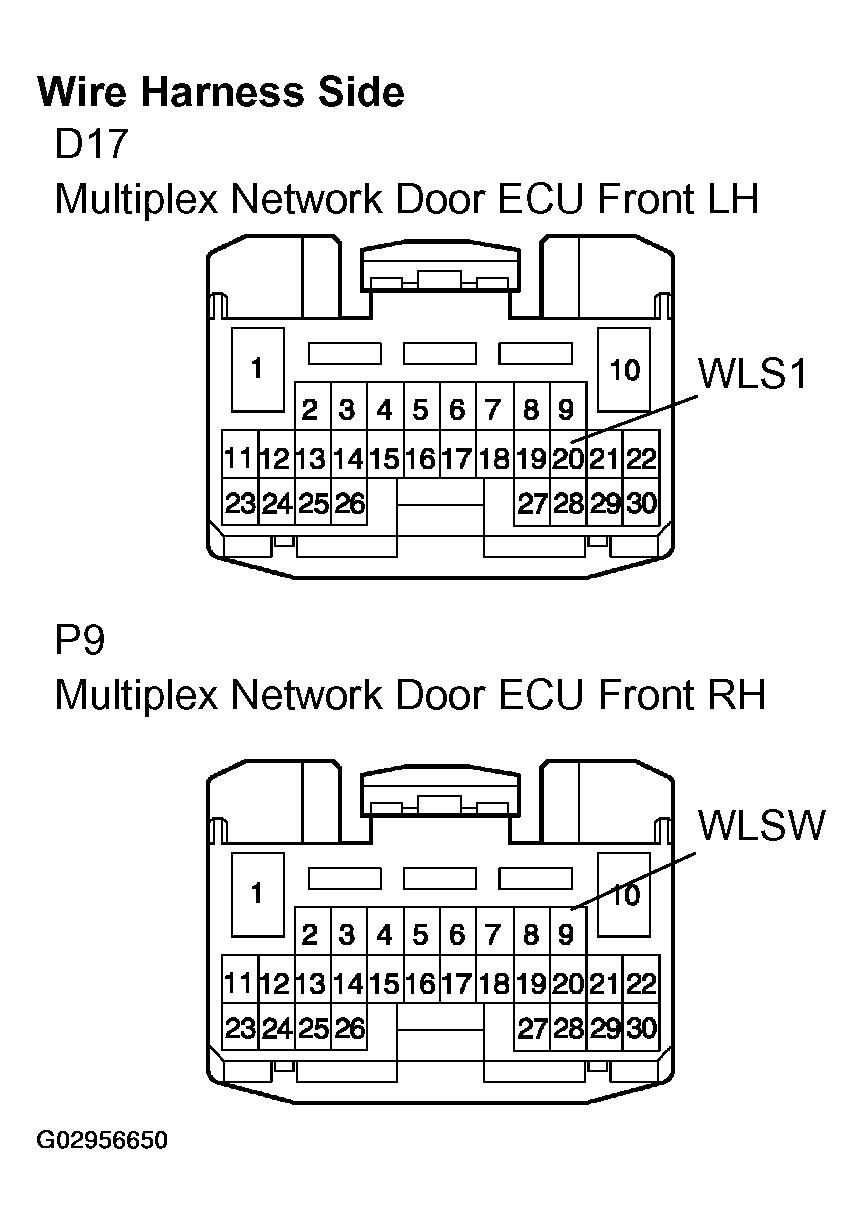 Wire Harness Side
D17
Multiplex Network Door ECU Front LH

1 10 WLS1
2 3 4 5 6 7 8 9
11 12 13 14 15 16 17 18 19 20 21 22
23 24 25 26 27 28 29 30

P9
Multiplex Network Door ECU Front RH

WLSW
1 10
2 3 4 5 6 7 8 9
11 12 13 14 15 16 17 18 19 20 21 22
23 24 25 26 27 28 29 30

G02956650