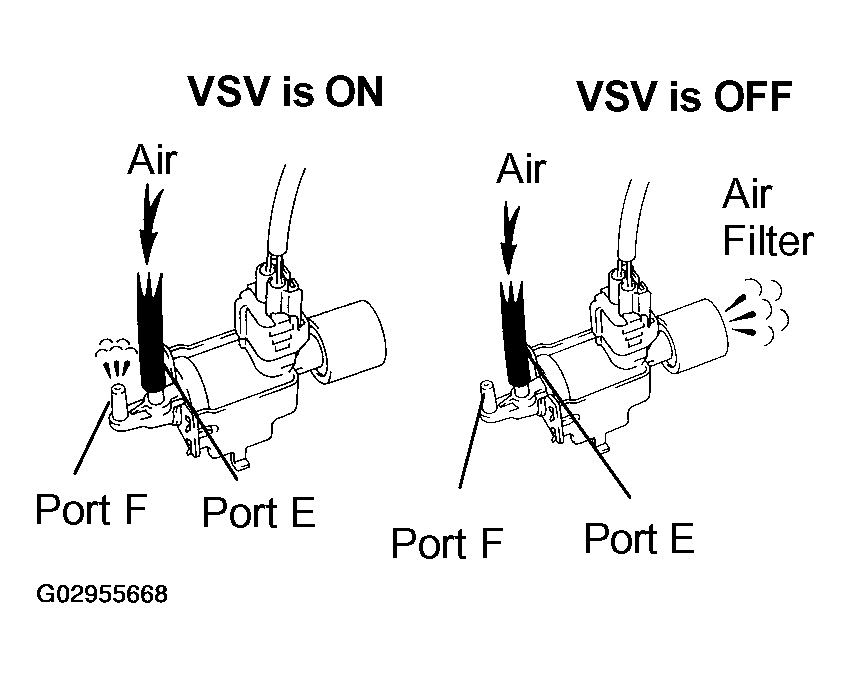 VSV is ON

Air

Port F

Port E

VSV is OFF

Air

Air Filter

Port F

Port E

G02955668