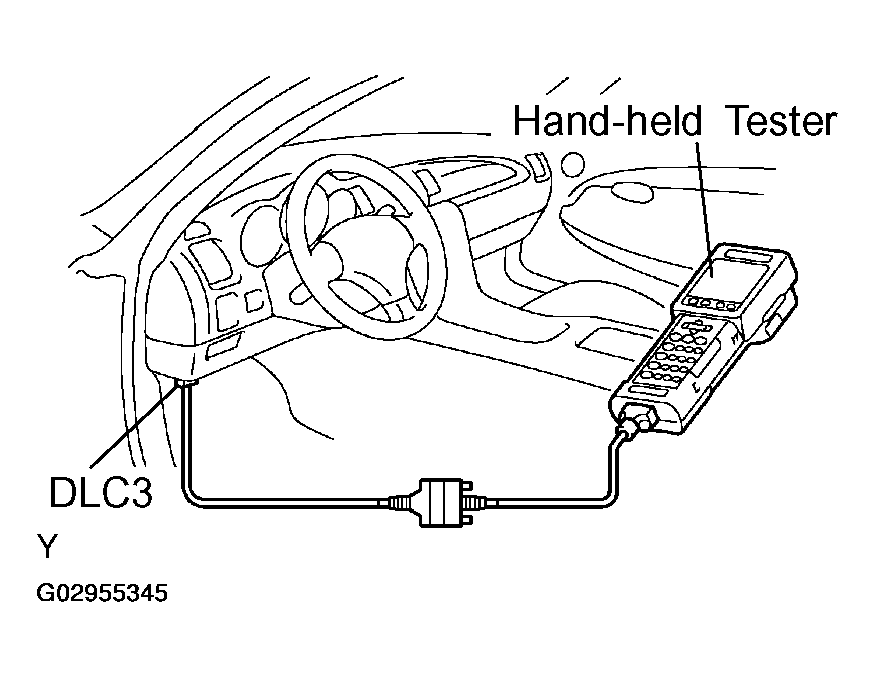 Hand-held Tester

DLC3

Y

G02955345