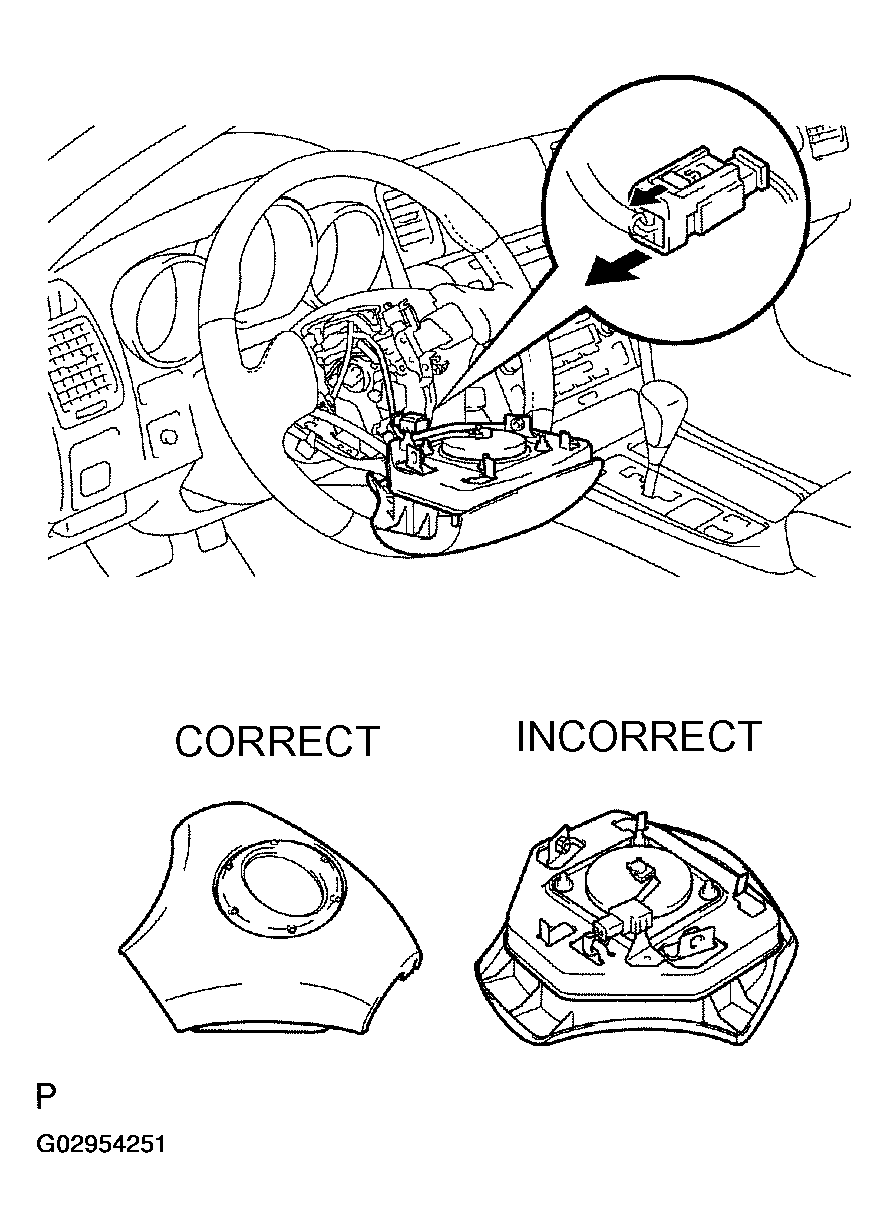 CORRECT

INCORRECT

P

G02954251