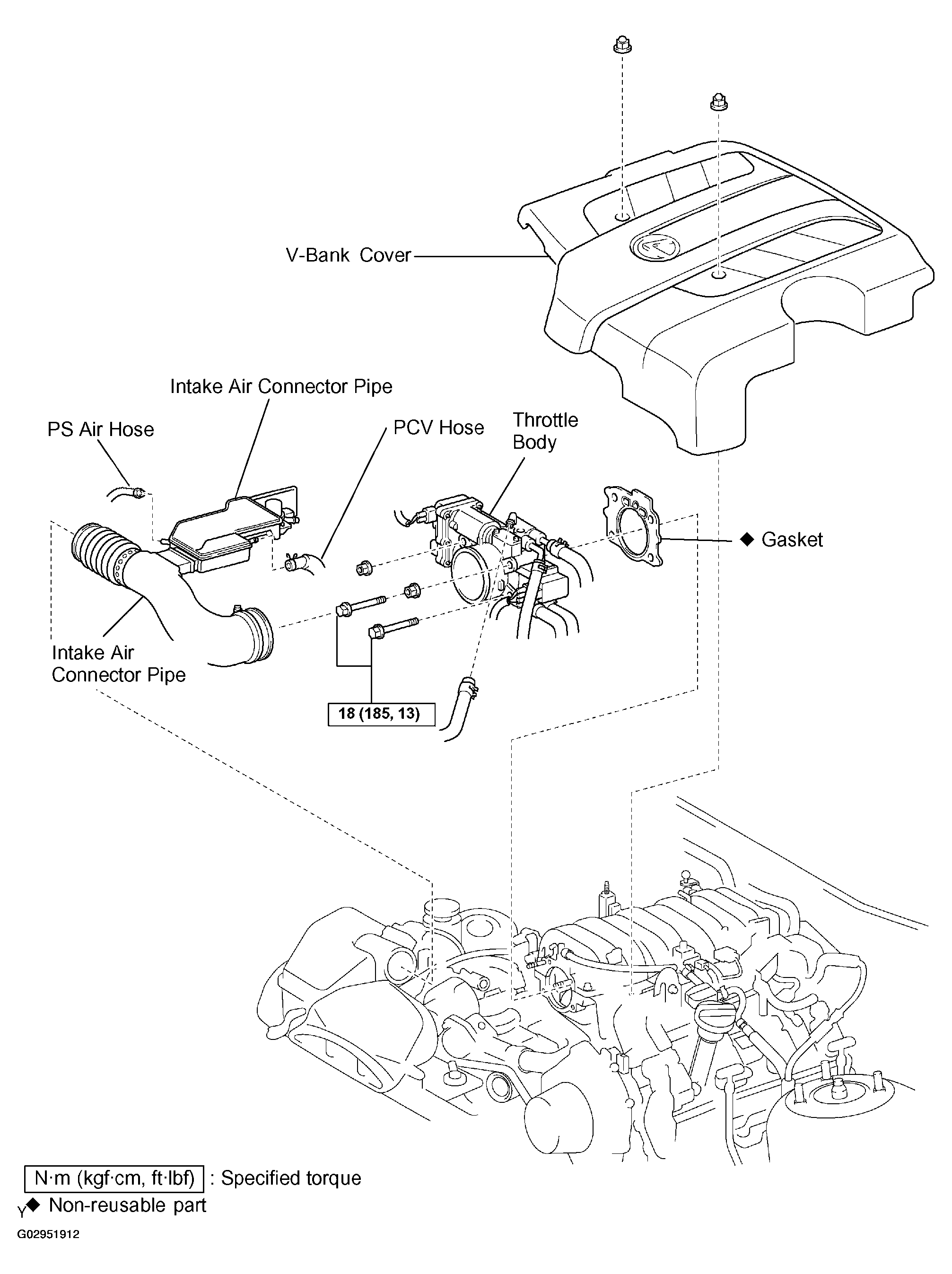 V-Bank Cover

Intake Air Connector Pipe

PS Air Hose

PCV Hose

Throttle Body

◆ Gasket

Intake Air Connector Pipe

18 (185, 13)

N·m (kgf·cm, ft·lbf) : Specified torque

Y◆ Non-reusable part

G02951912