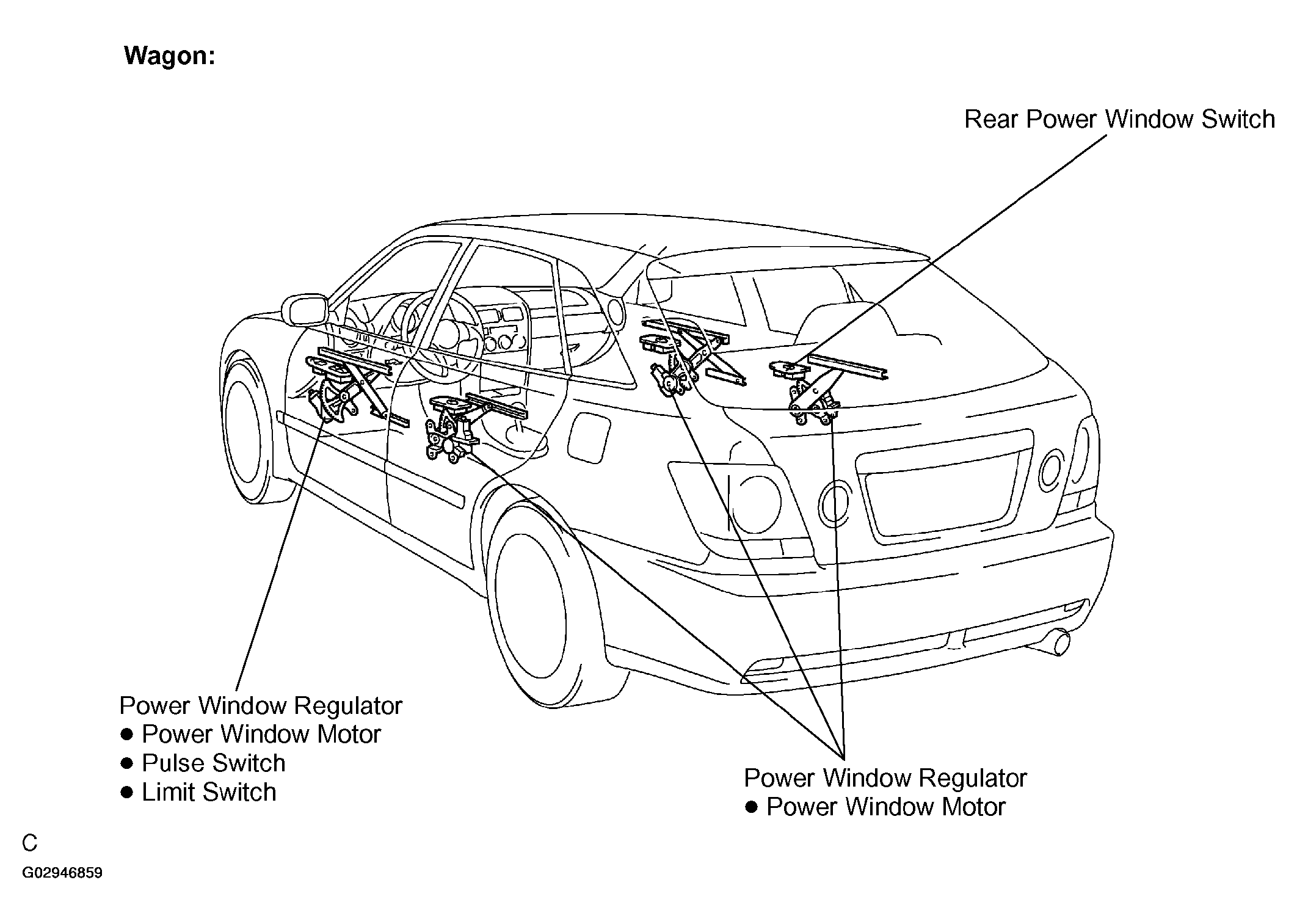 Wagon:

Rear Power Window Switch

Power Window Regulator
● Power Window Motor
● Pulse Switch
● Limit Switch

Power Window Regulator
● Power Window Motor

C

G02946859