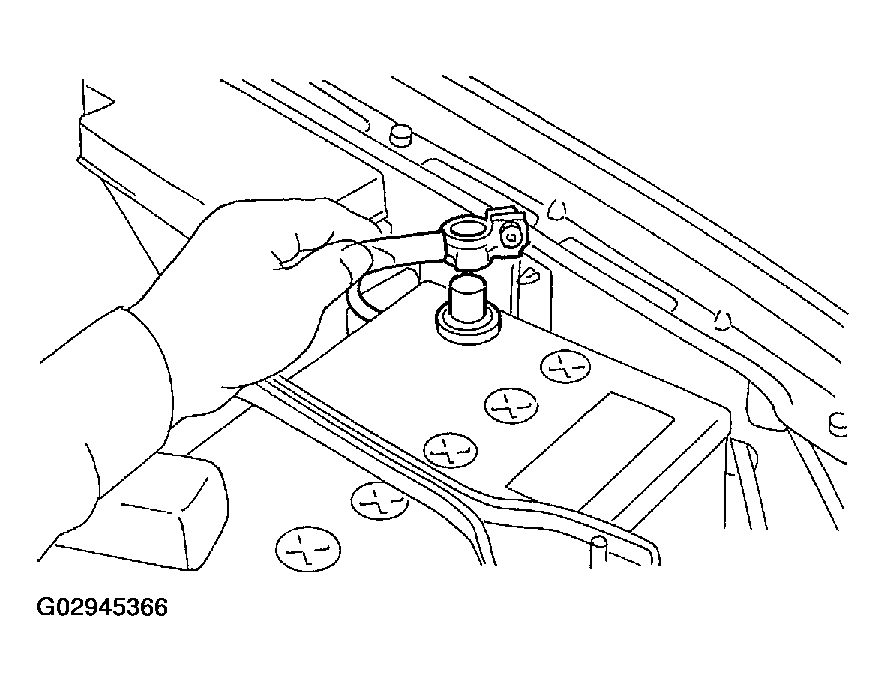 G02945366