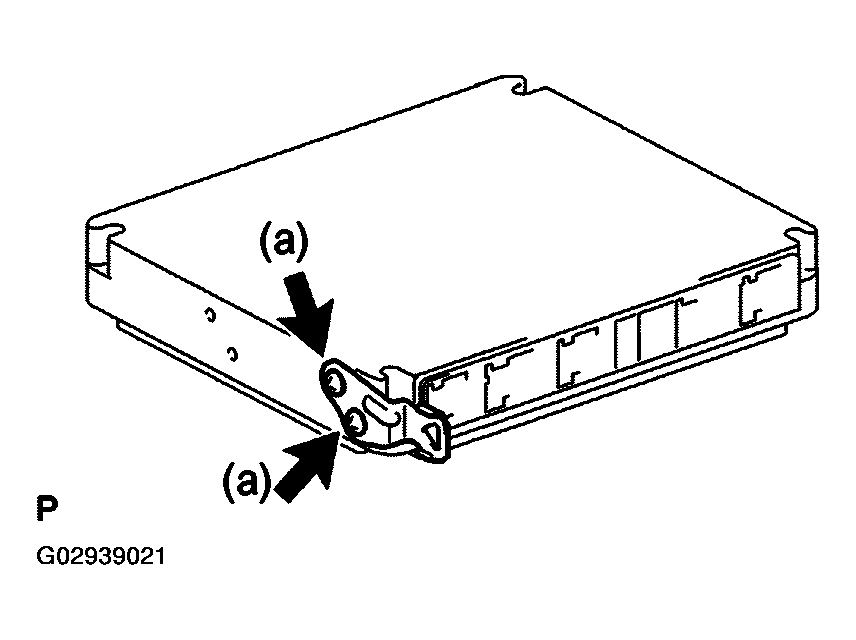 (a)

(a)

P

G02939021