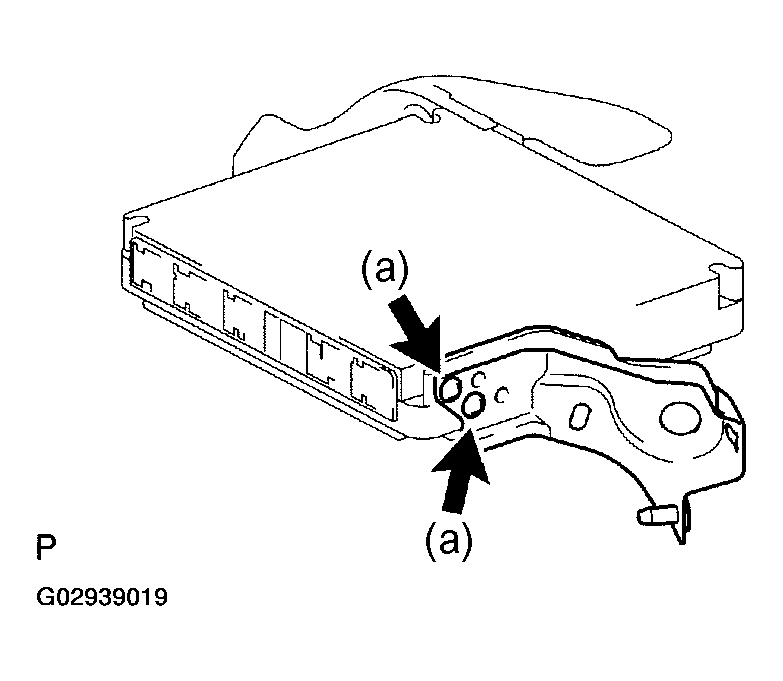 (a)

(a)

P

G02939019