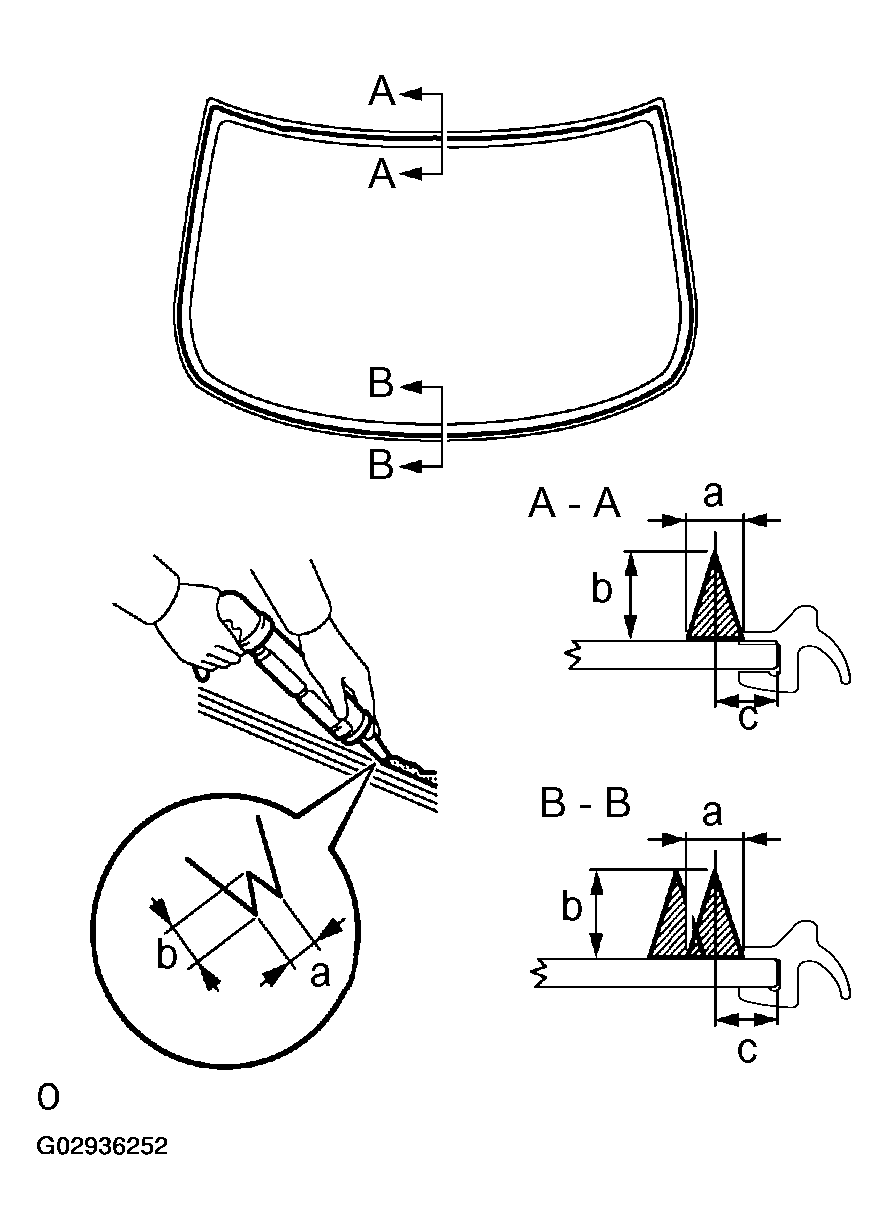 A
A
B
B
A - A
a
b
c
B - B
a
b
c
b
a
O
G02936252