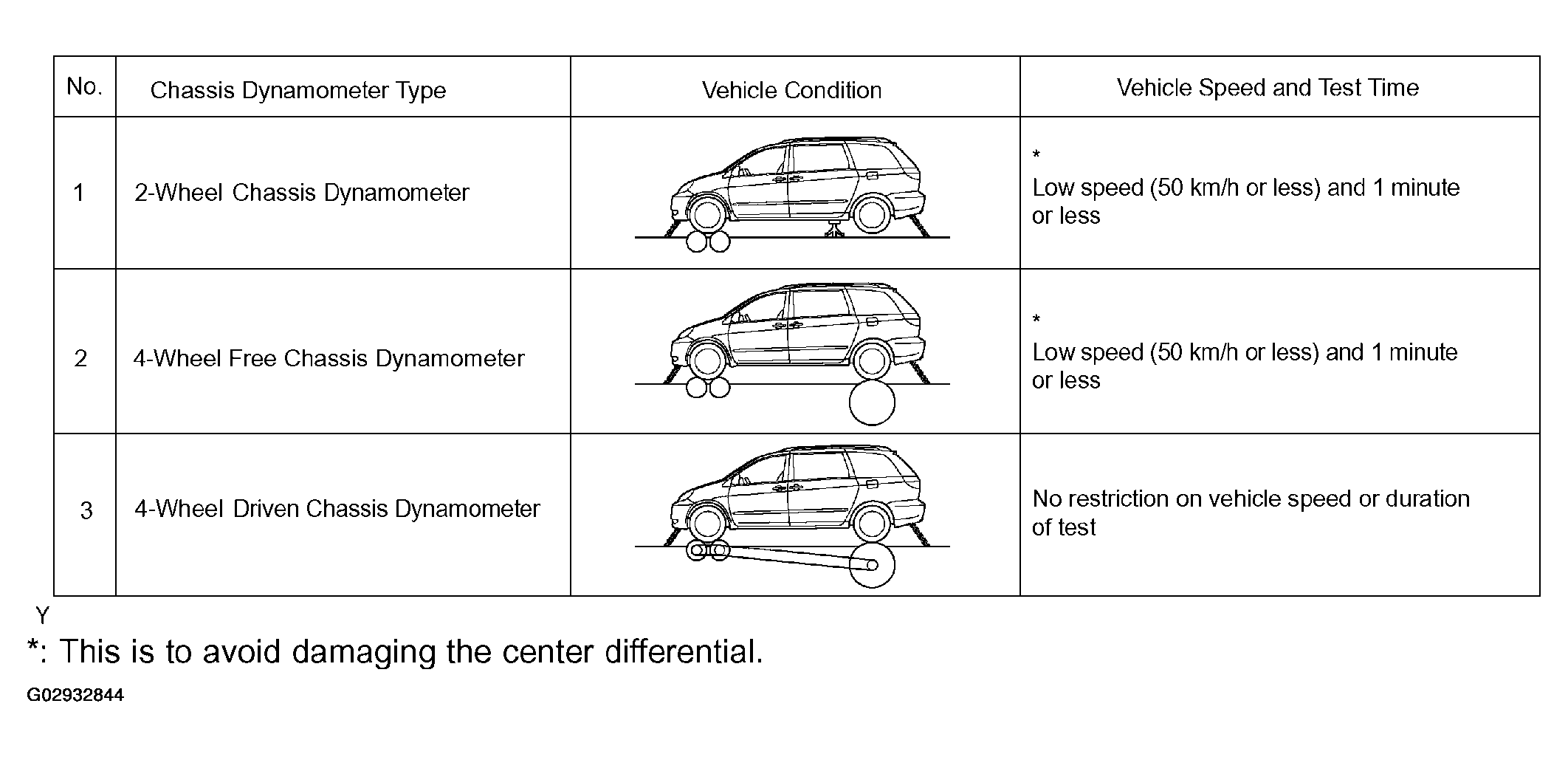 | No. | Chassis Dynamometer Type | Vehicle Condition | Vehicle Speed and Test Time |
|---|---|---|---|
| 1 | 2-Wheel Chassis Dynamometer | | * Low speed (50 km/h or less) and 1 minute or less |
| 2 | 4-Wheel Free Chassis Dynamometer | | * Low speed (50 km/h or less) and 1 minute or less |
| 3 | 4-Wheel Driven Chassis Dynamometer | | No restriction on vehicle speed or duration of test |

Y

*: This is to avoid damaging the center differential.

G02932844