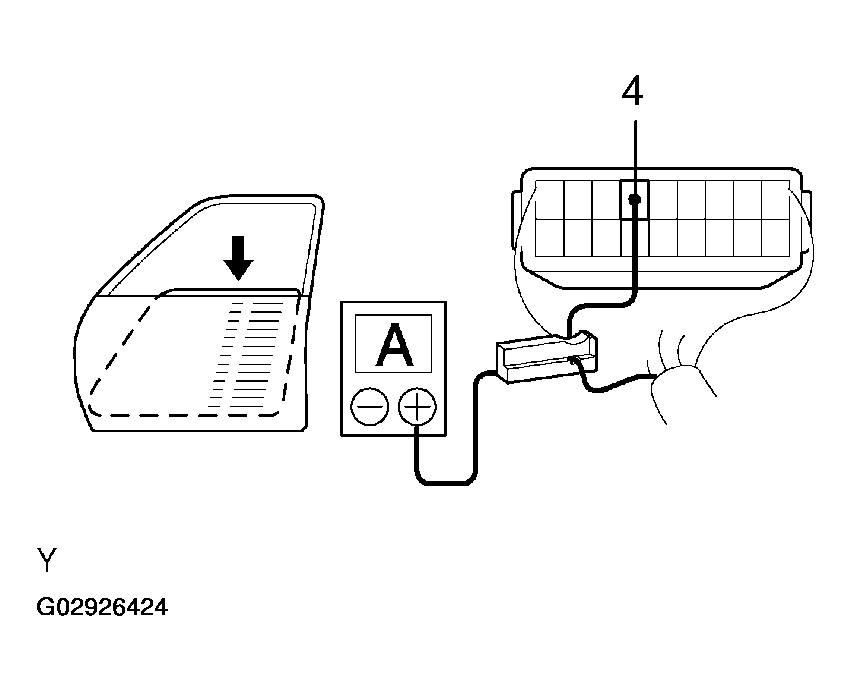 4

A

Y

G02926424