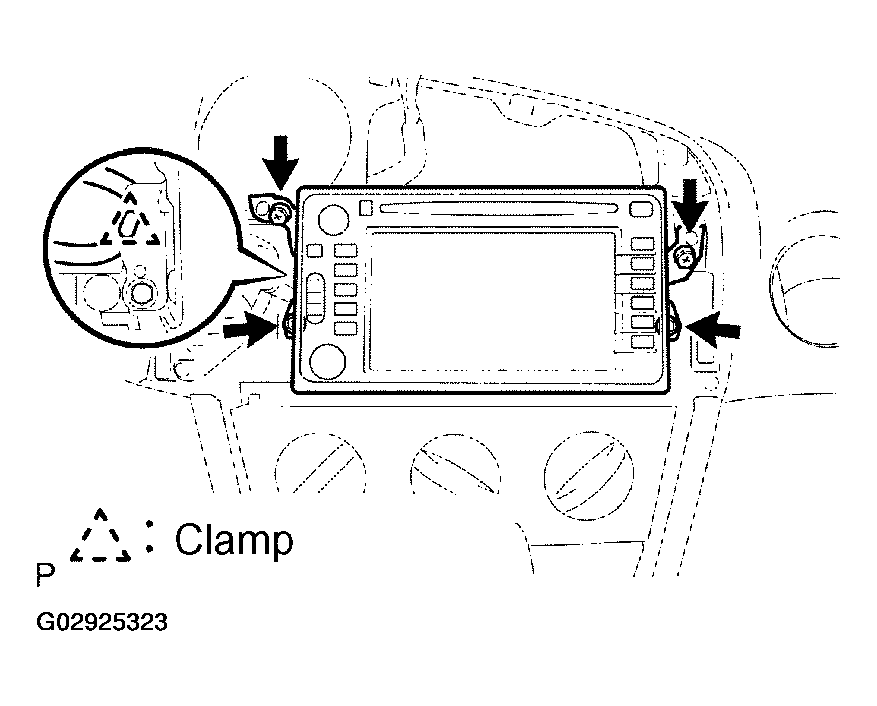 : Clamp

P

G02925323