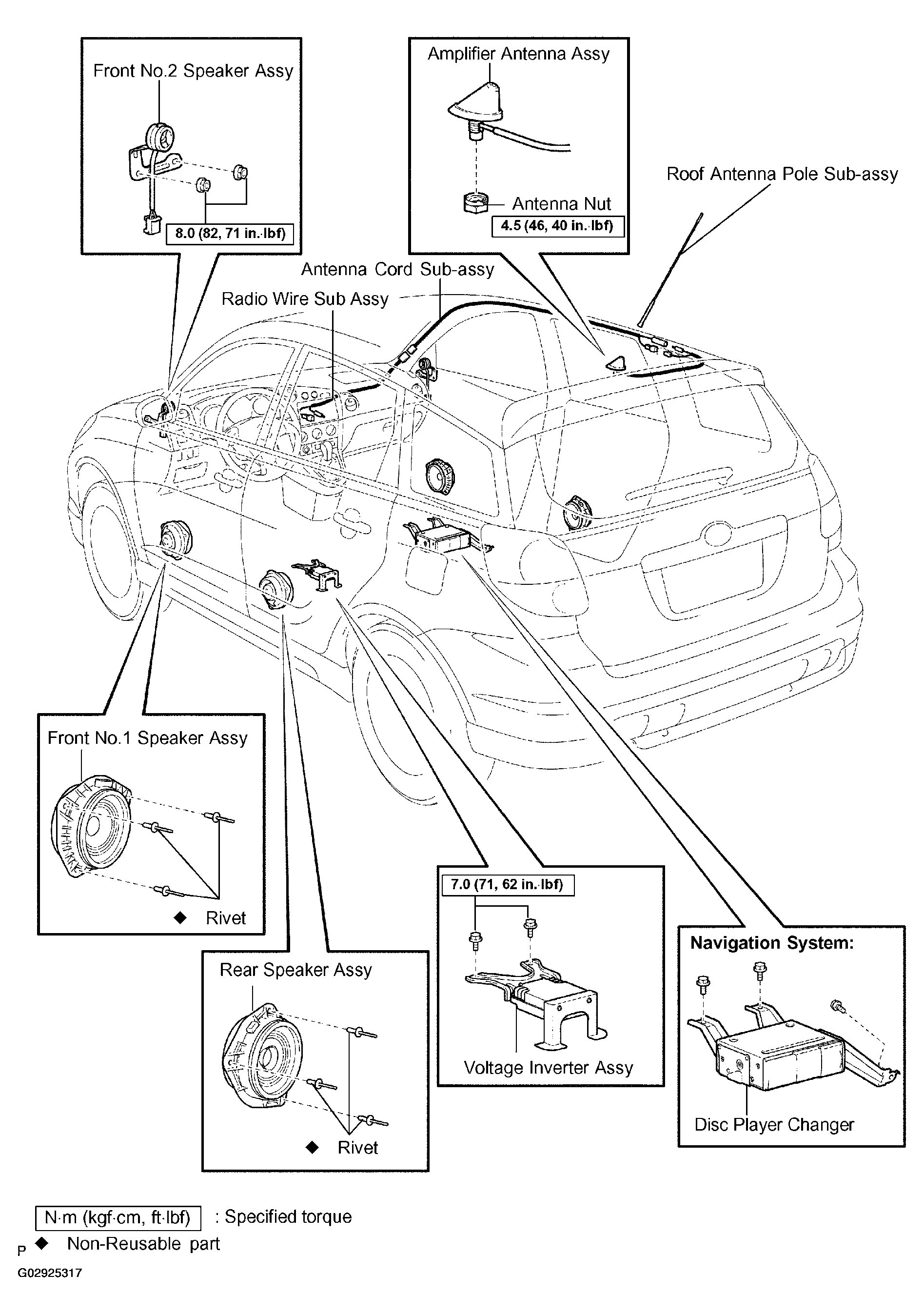 Front No.2 Speaker Assy

8.0 (82, 71 in.·lbf)

Amplifier Antenna Assy

Antenna Nut

4.5 (46, 40 in.·lbf)

Roof Antenna Pole Sub-assy

Antenna Cord Sub-assy

Radio Wire Sub Assy

Front No.1 Speaker Assy

◆ Rivet

Rear Speaker Assy

◆ Rivet

7.0 (71, 62 in.·lbf)

Voltage Inverter Assy

Navigation System:

Disc Player Changer

N·m (kgf·cm, ft·lbf) : Specified torque

◆ Non-Reusable part

P

G02925317