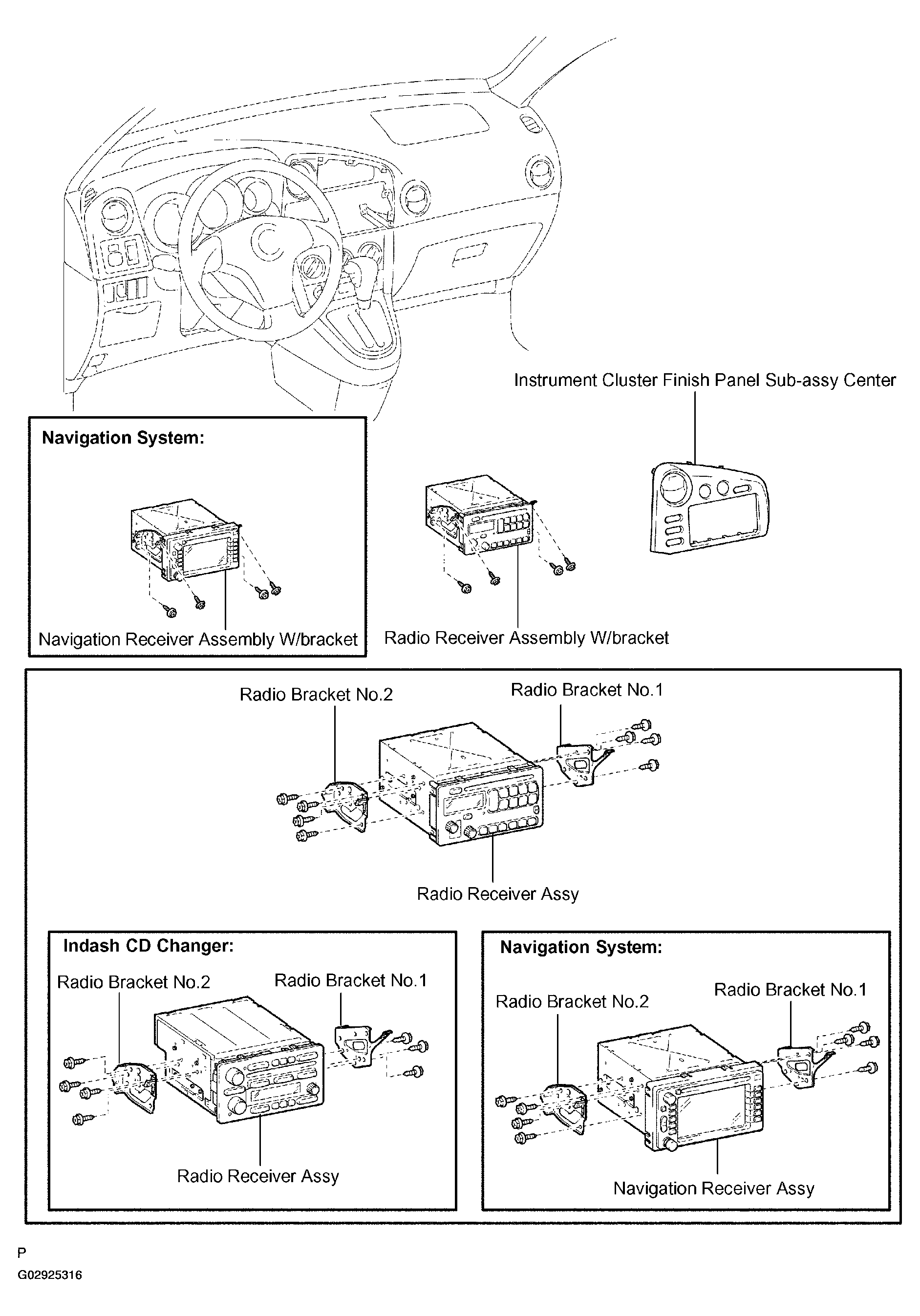 Instrument Cluster Finish Panel Sub-assy Center

Navigation System:

Navigation Receiver Assembly W/bracket

Radio Receiver Assembly W/bracket

Radio Bracket No.2

Radio Bracket No.1

Radio Receiver Assy

Indash CD Changer:

Radio Bracket No.2

Radio Bracket No.1

Radio Receiver Assy

Navigation System:

Radio Bracket No.2

Radio Bracket No.1

Navigation Receiver Assy

P

G02925316