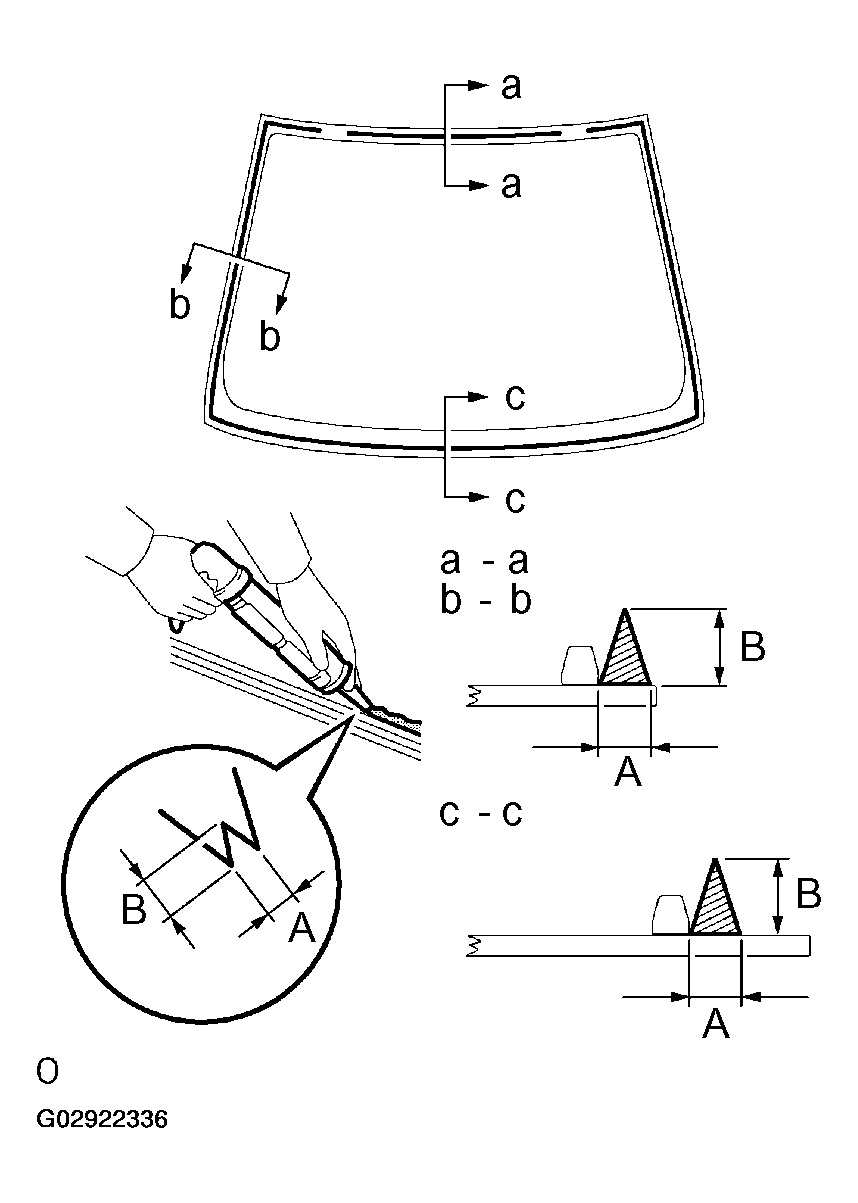 a
a
b
b
c
c
a - a
b - b
B
A
c - c
B
A
B
A
O
G02922336