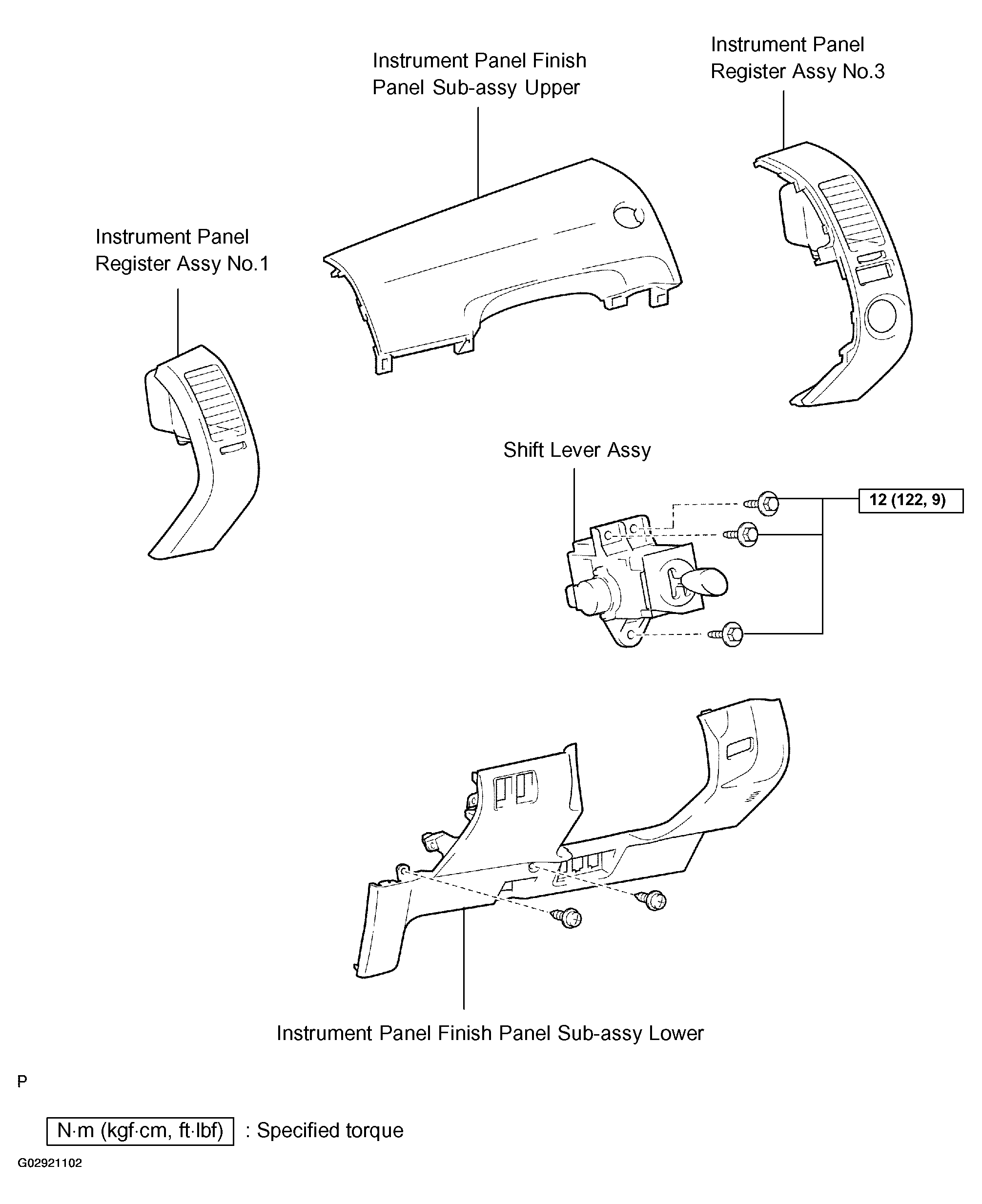 Instrument Panel Finish Panel Sub-assy Upper

Instrument Panel Register Assy No.3

Instrument Panel Register Assy No.1

Shift Lever Assy

12 (122, 9)

Instrument Panel Finish Panel Sub-assy Lower

P

N·m (kgf·cm, ft·lbf) : Specified torque

G02921102