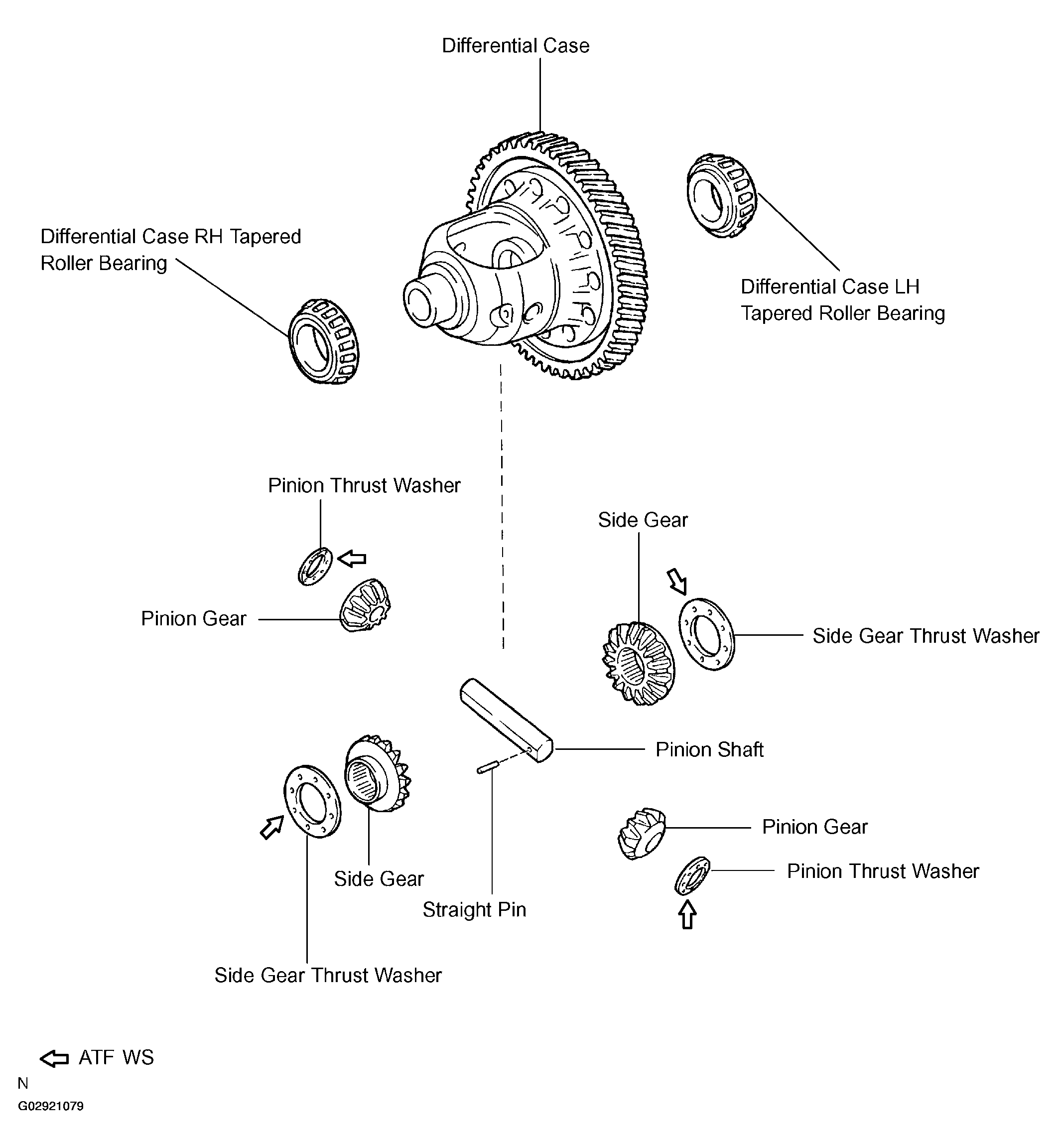 Differential Case

Differential Case RH Tapered Roller Bearing

Differential Case LH Tapered Roller Bearing

Pinion Thrust Washer

Side Gear

Pinion Gear

Side Gear Thrust Washer

Pinion Shaft

Pinion Gear

Pinion Thrust Washer

Side Gear

Straight Pin

Side Gear Thrust Washer

ATF WS

N

G02921079