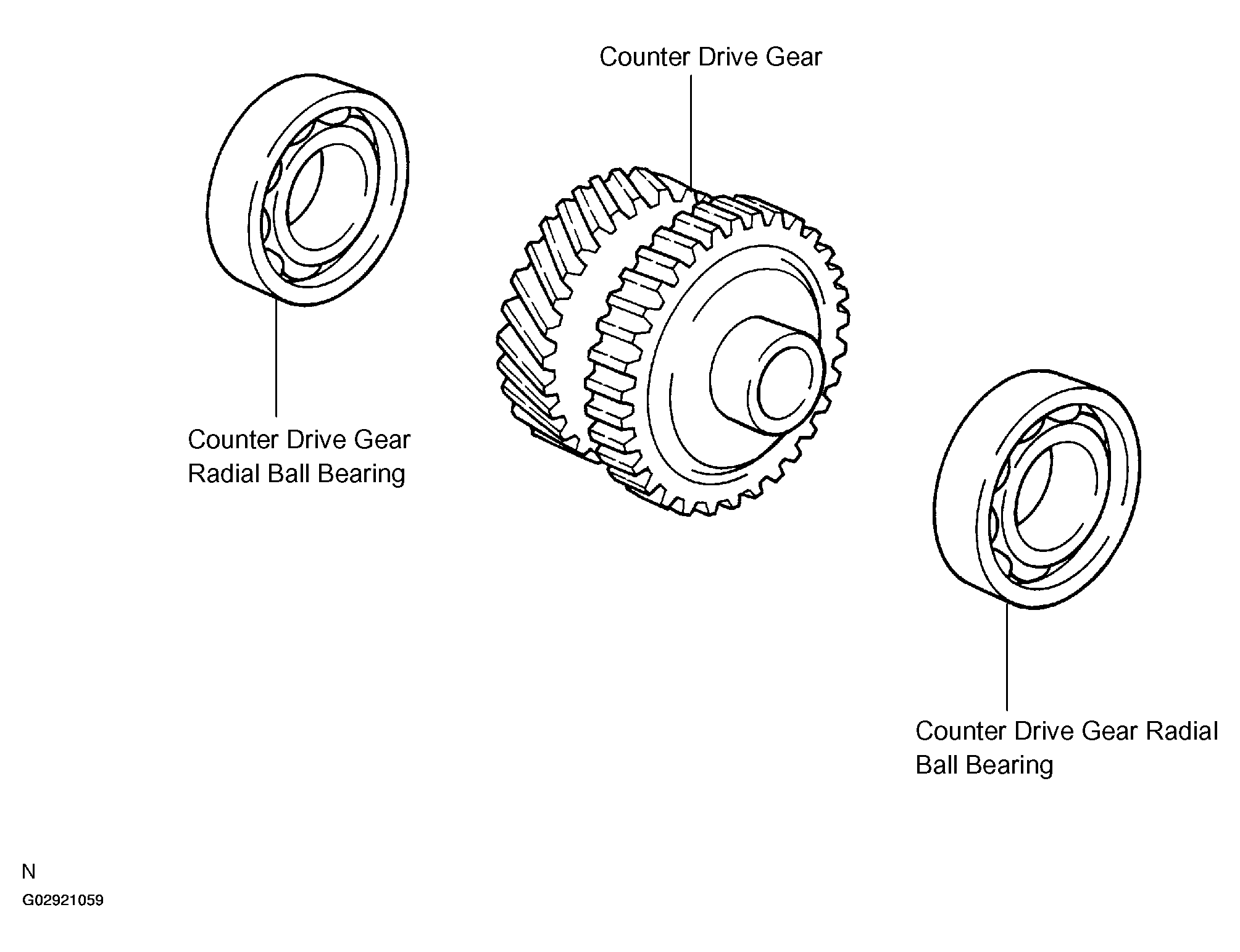 Counter Drive Gear

Counter Drive Gear
Radial Ball Bearing

Counter Drive Gear Radial
Ball Bearing

N

G02921059