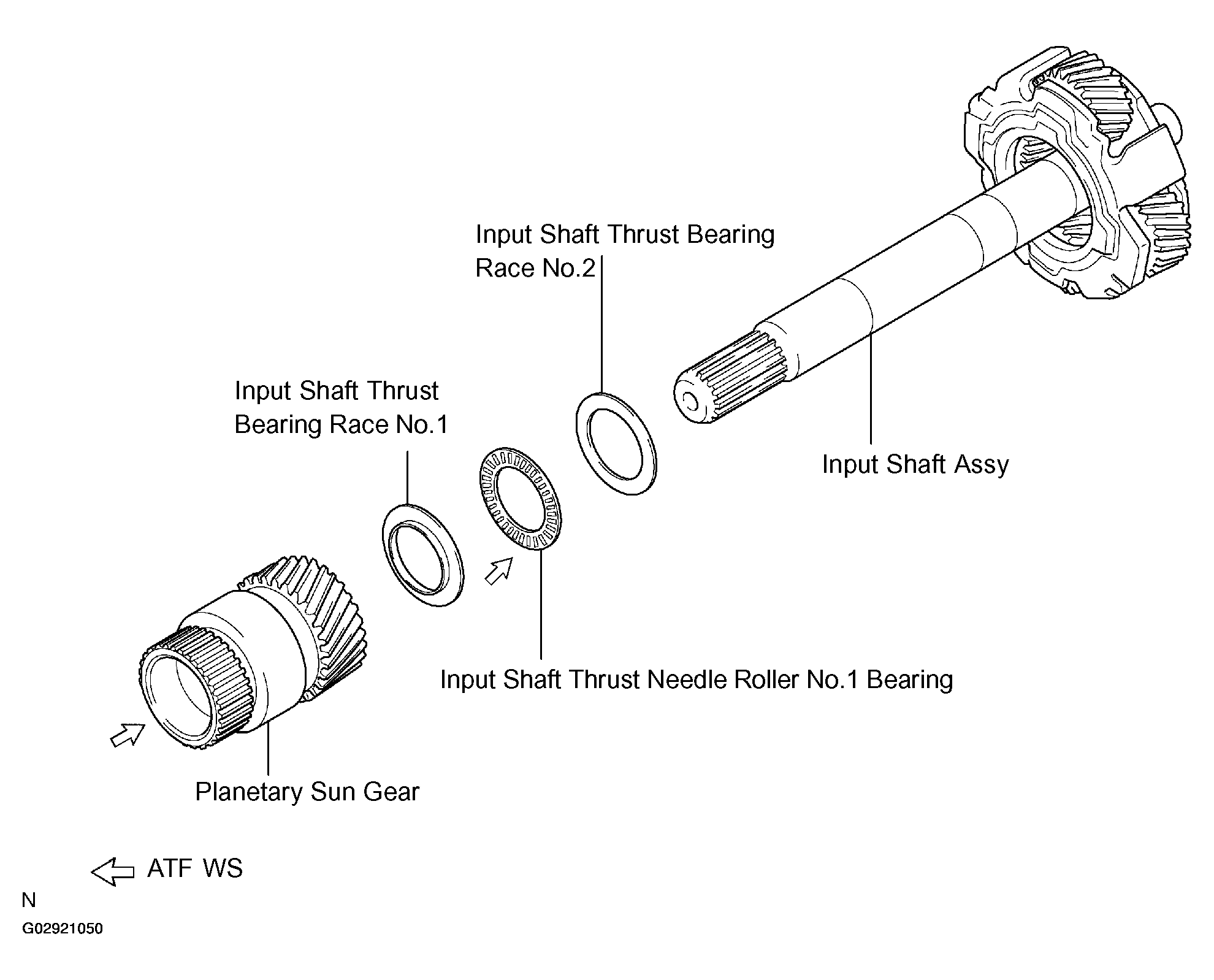 Input Shaft Thrust Bearing Race No.2

Input Shaft Thrust Bearing Race No.1

Input Shaft Assy

Input Shaft Thrust Needle Roller No.1 Bearing

Planetary Sun Gear

ATF WS

N

G02921050