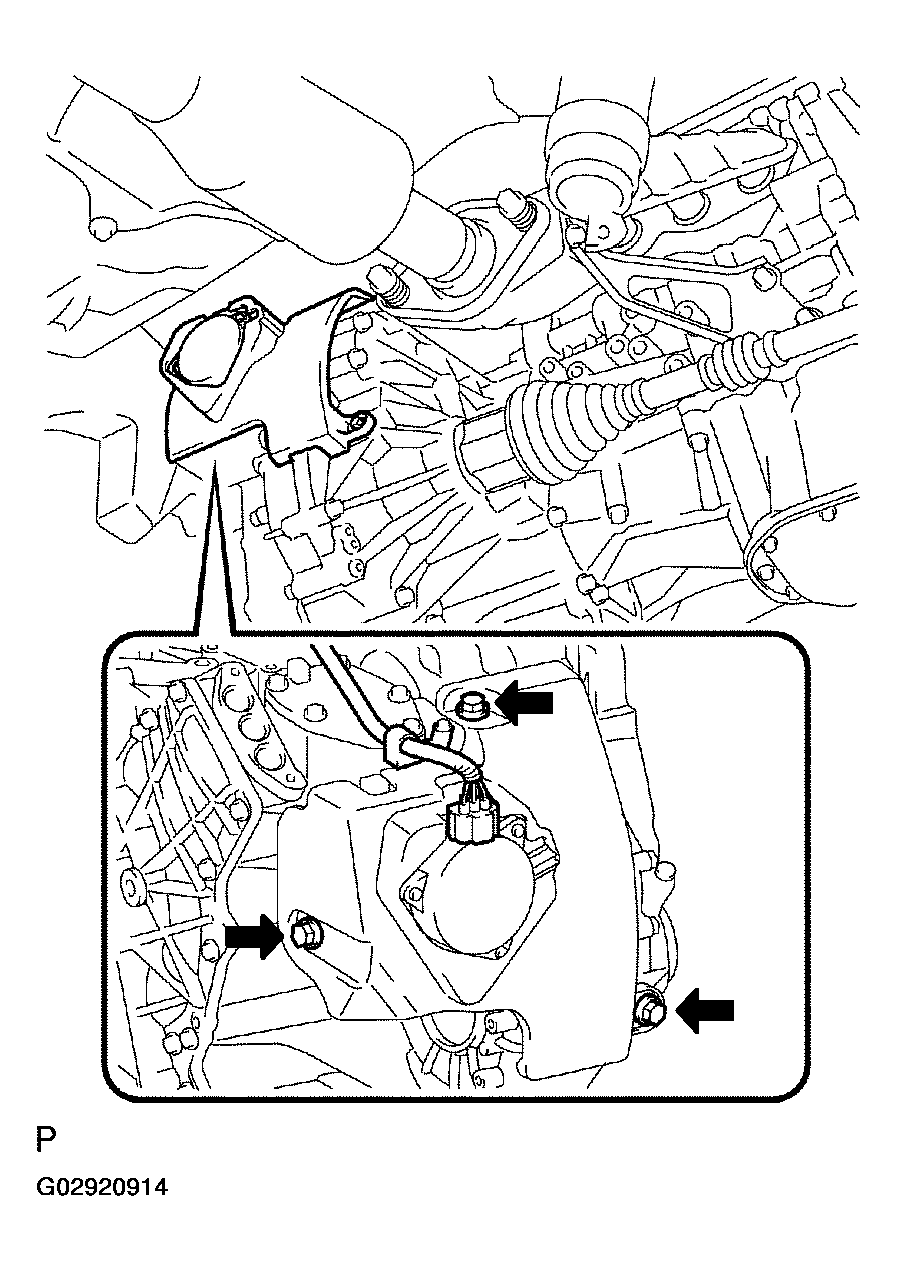 P

G02920914