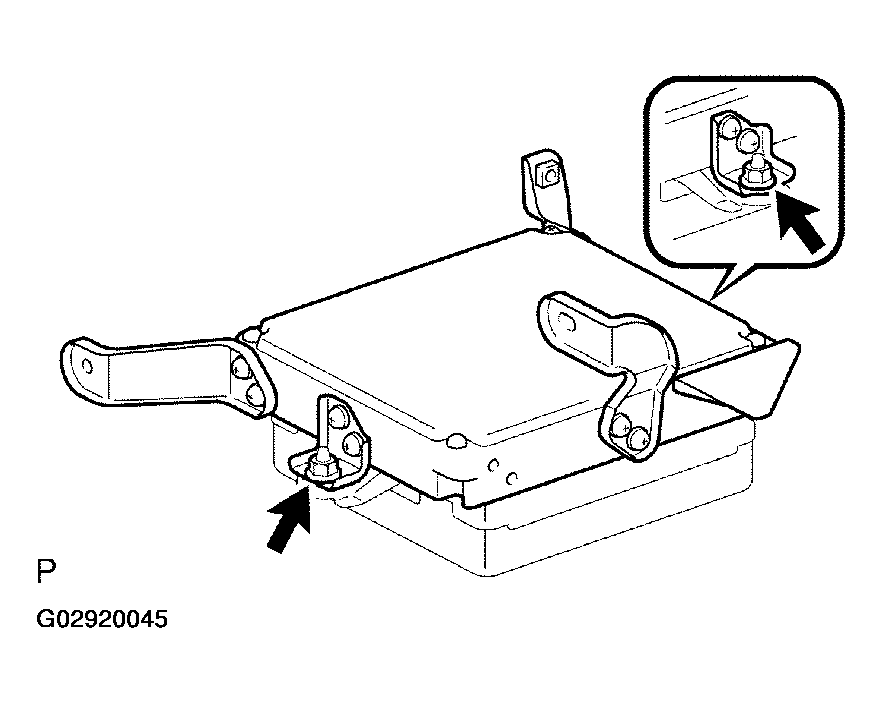 P

G02920045