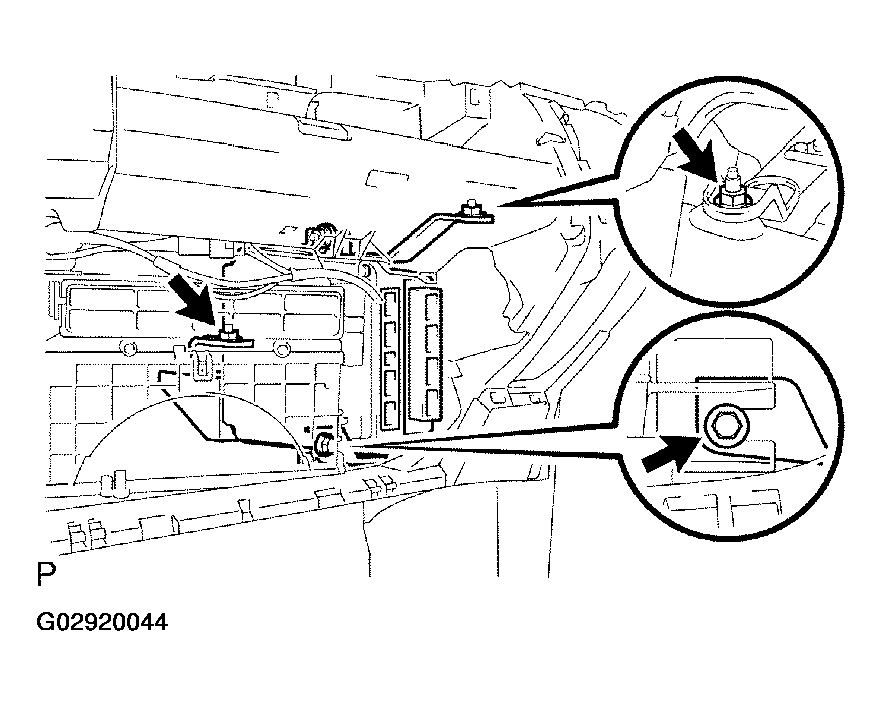 P

G02920044