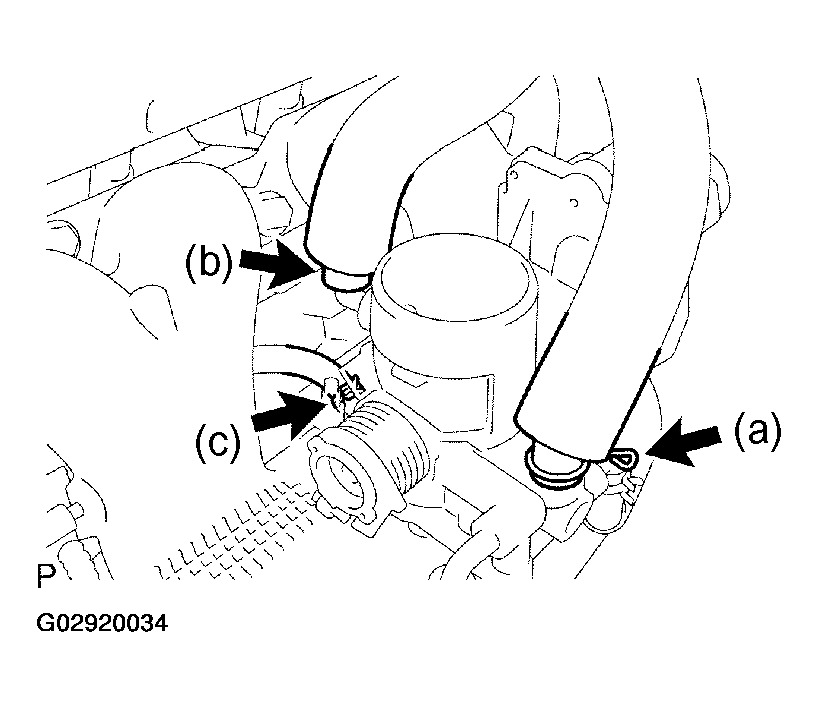 (b)

(c)

(a)

P

G02920034