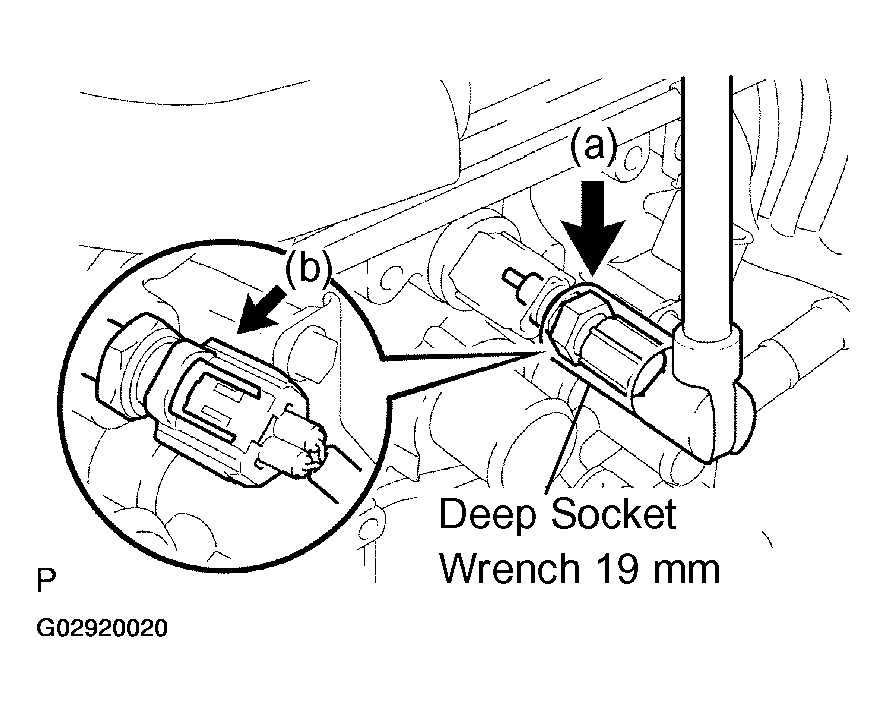 (a)

(b)

Deep Socket Wrench 19 mm

P

G02920020